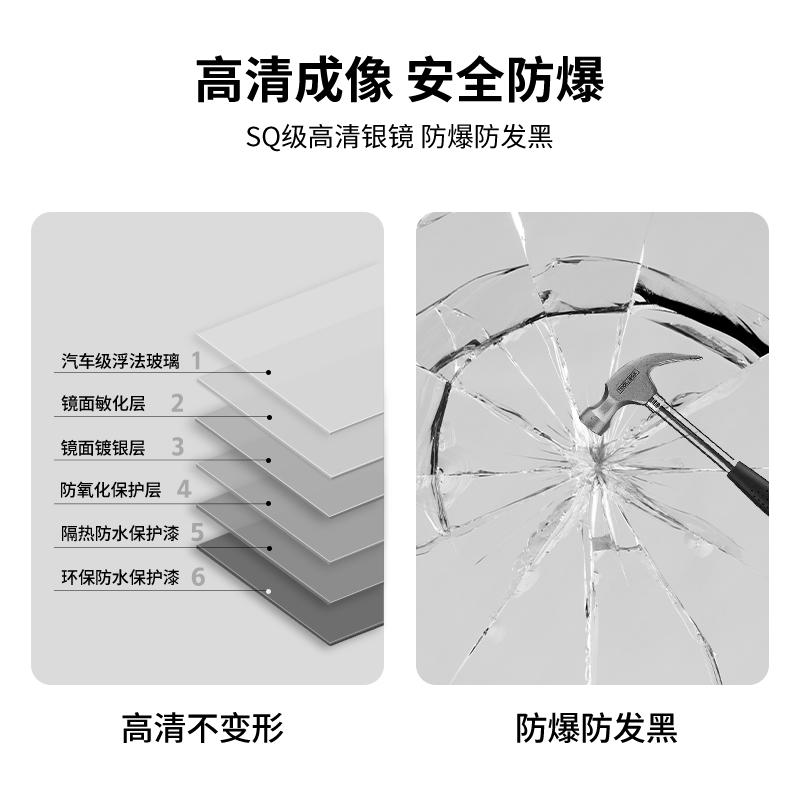 高清成像 安全防爆

SQ级高清银镜 防爆防发黑

汽车级浮法玻璃 1

镜面敏化层 2

镜面镀银层 3

防氧化保护层 4

隔热防水保护漆 5

环保防水保护漆 6

高清不变形

防爆防发黑