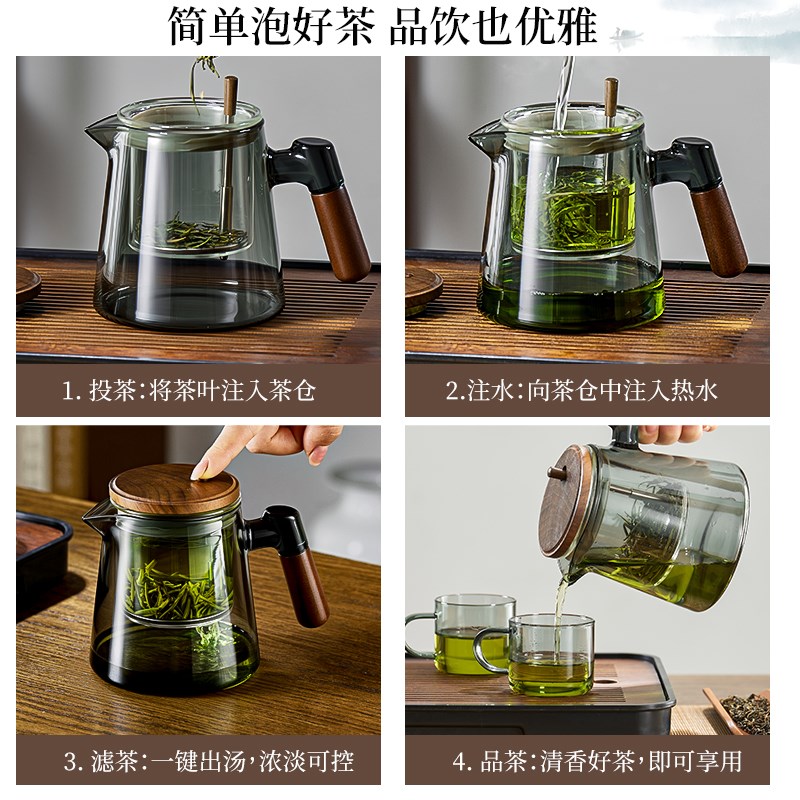 简单泡好茶 品饮也优雅

1. 投茶:将茶叶注入茶仓

2.注水:向茶仓中注入热水

3. 滤茶:一键出汤,浓淡可控

4. 品茶:清香好茶,即可享用