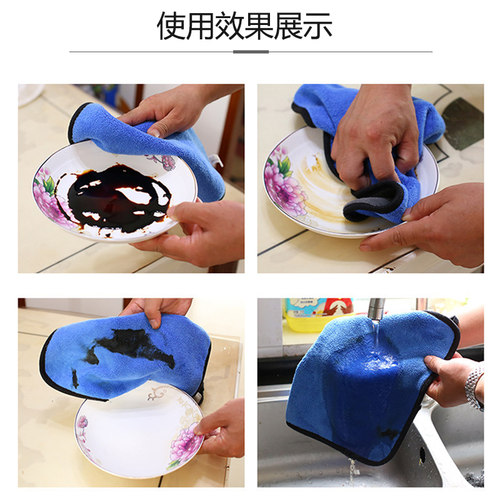 使用效果展示