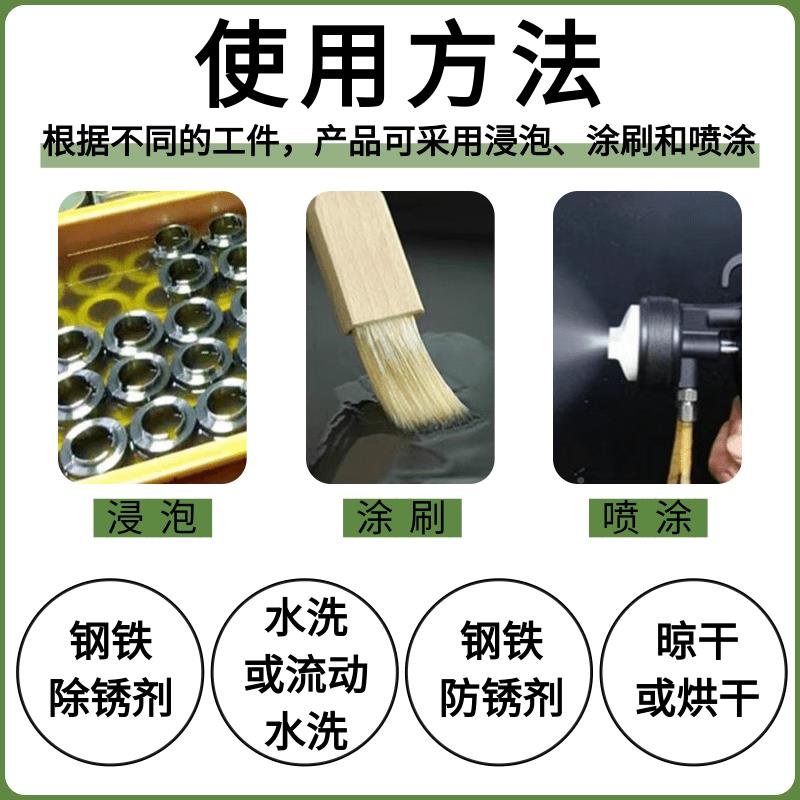 使用方法

根据不同的工件，产品可采用浸泡、涂刷和喷涂

浸泡

涂刷

喷涂

钢铁除锈剂

水洗或流动水洗

钢铁防锈剂

晾干或烘干