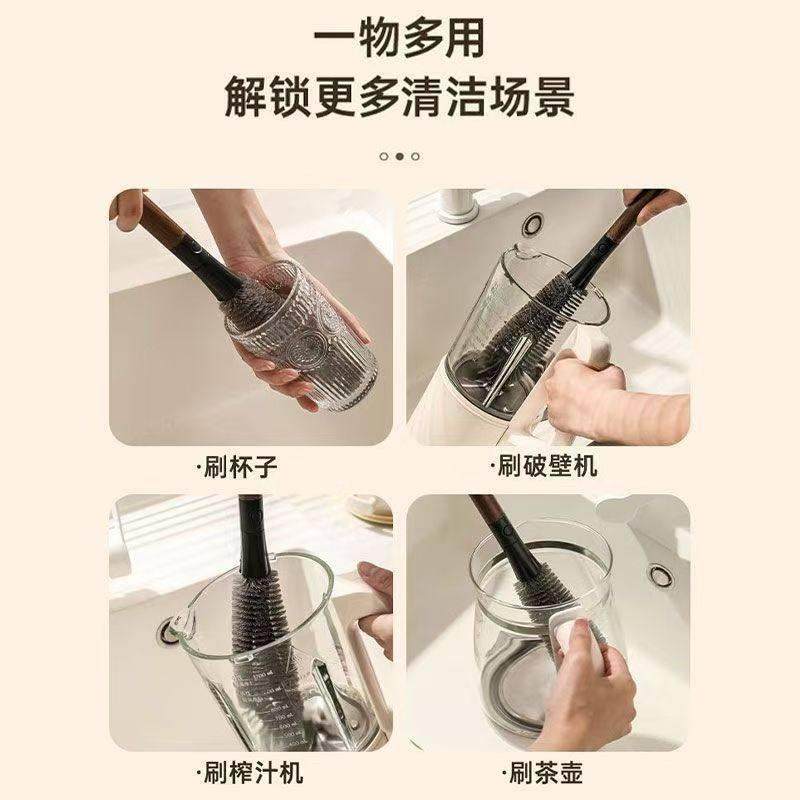 一物多用
解锁更多清洁场景

·刷杯子

·刷破壁机

·刷榨汁机

·刷茶壶