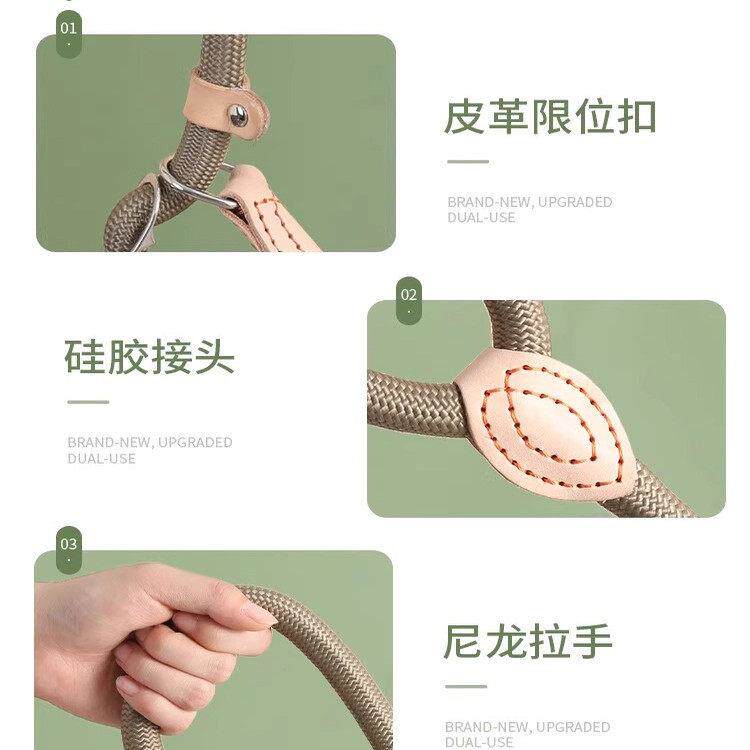 01

皮革限位扣

BRAND-NEW, UPGRADED DUAL-USE

02

硅胶接头

BRAND-NEW, UPGRADED DUAL-USE

03

尼龙拉手

BRAND-NEW, UPGRADED DUAL-USE