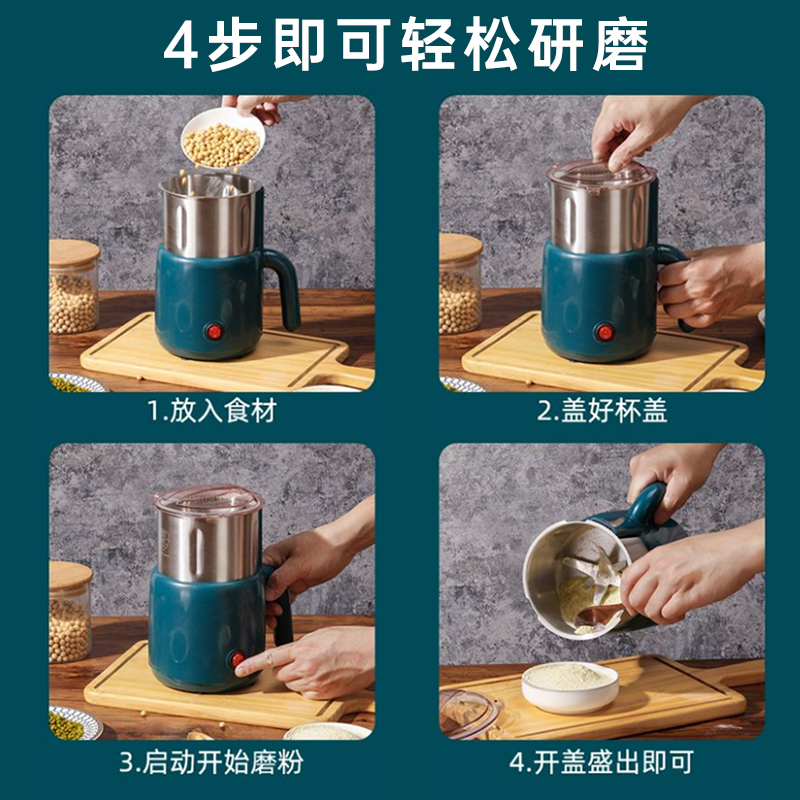 4步即可轻松研磨

1.放入食材

2.盖好杯盖

3.启动开始磨粉

4.开盖盛出即可