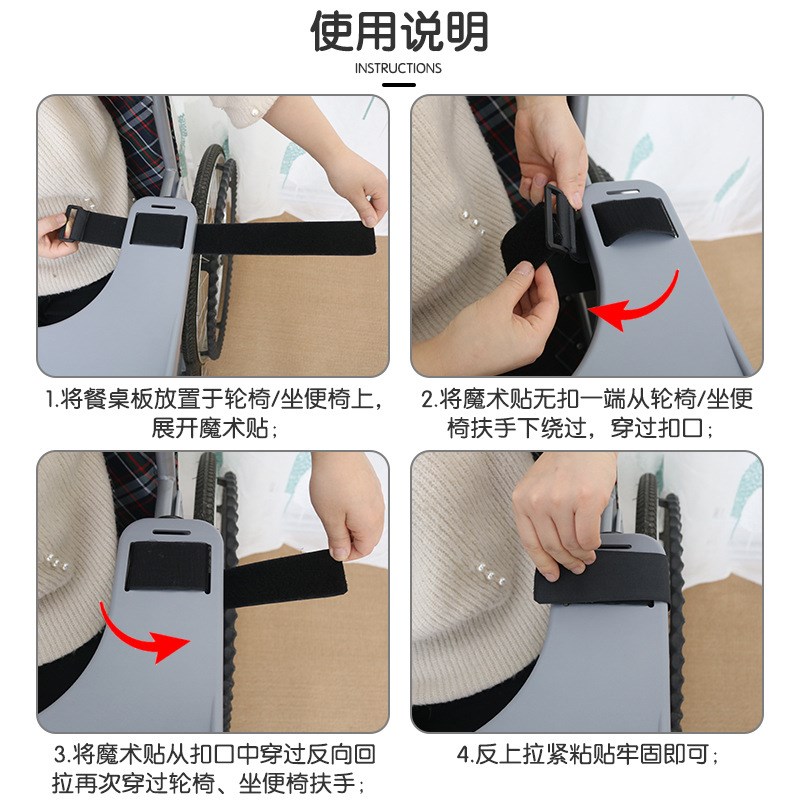 使用说明

INSTRUCTIONS

1.将餐桌板放置于轮椅/坐便椅上，展开魔术贴；

2.将魔术贴无扣一端从轮椅/坐便椅扶手下绕过，穿过扣口；

3.将魔术贴从扣口中穿过反向回拉再次穿过轮椅、坐便椅扶手；

4.反上拉紧粘贴牢固即可；