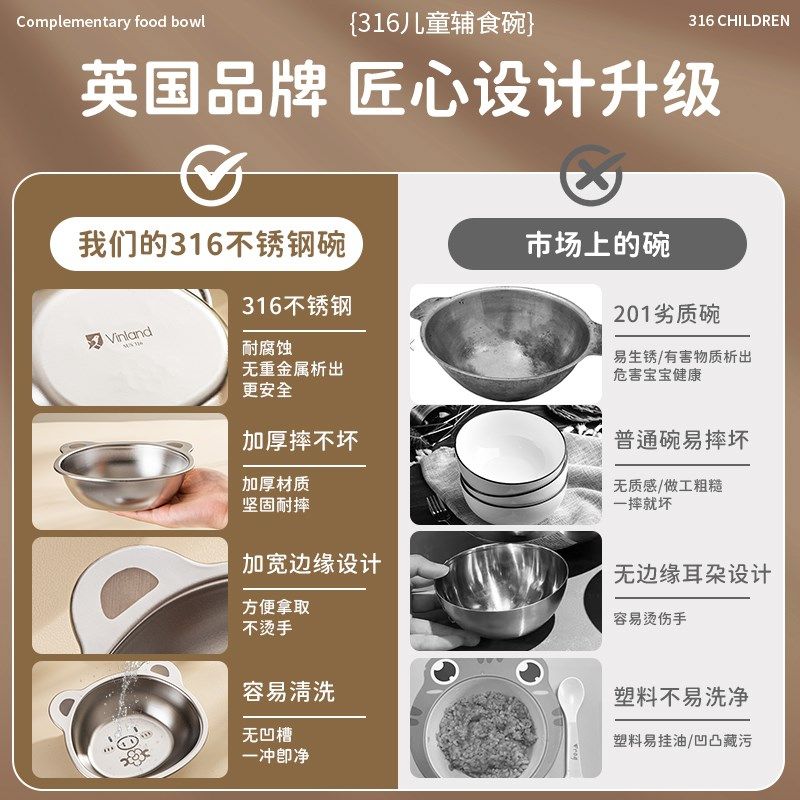 Complementary food bowl

{316儿童辅食碗}

316 CHILDREN

英国品牌 匠心设计升级

我们的316不锈钢碗

Vinland
SUS 316

316不锈钢

耐腐蚀
无重金属析出
更安全

加厚摔不坏

加厚材质
坚固耐摔

加宽边缘设计

方便拿取
不烫手

容易清洗

无凹槽
一冲即净

市场上的碗

201劣质碗

易生锈/有害物质析出
危害宝宝健康

普通碗易摔坏

无质感/做工粗糙
一摔就坏

无边缘耳朵设计

容易烫伤手

塑料不易洗净

塑料易挂油/凹凸藏污