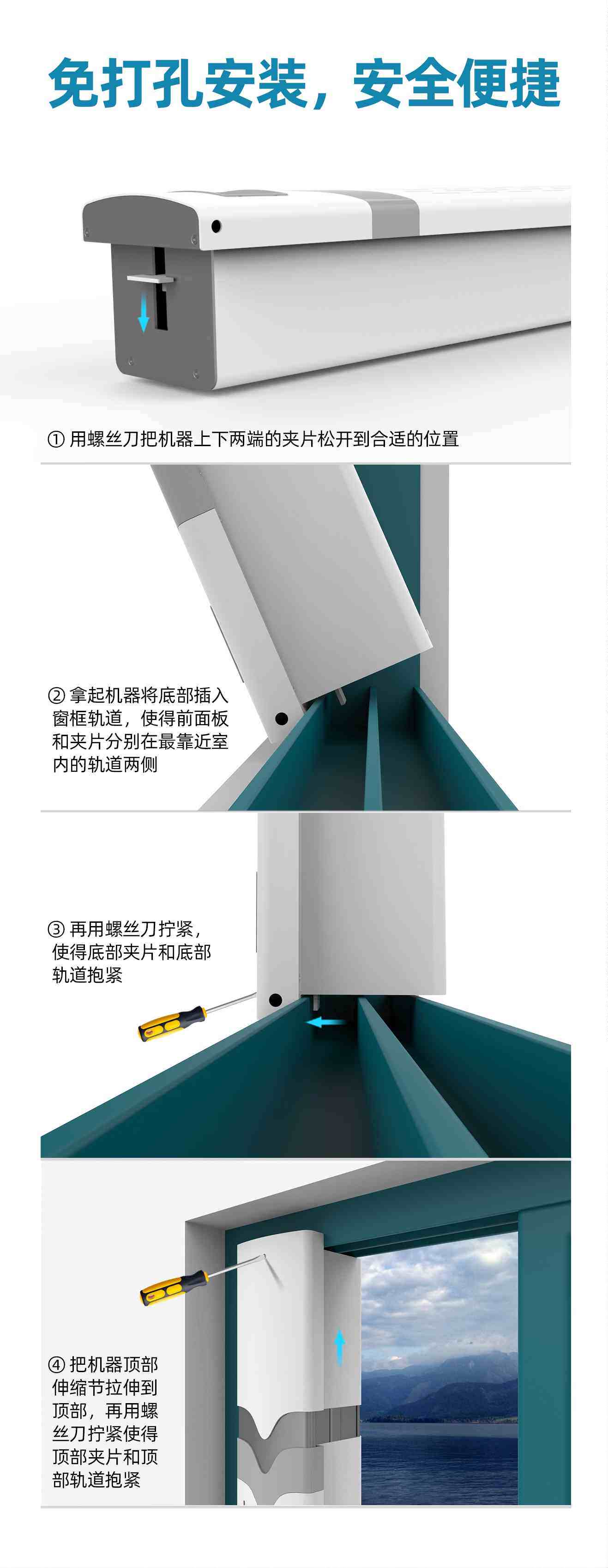 免打孔安装，安全便捷

① 用螺丝刀把机器上下两端的夹片松开到合适的位置

② 拿起机器将底部插入窗框轨道，使得前面板和夹片分别在最靠近室内的轨道两侧

③ 再用螺丝刀拧紧，使得底部夹片和底部轨道抱紧

④ 把机器顶部伸缩节拉伸到顶部，再用螺丝刀拧紧使得顶部夹片和顶部轨道抱紧