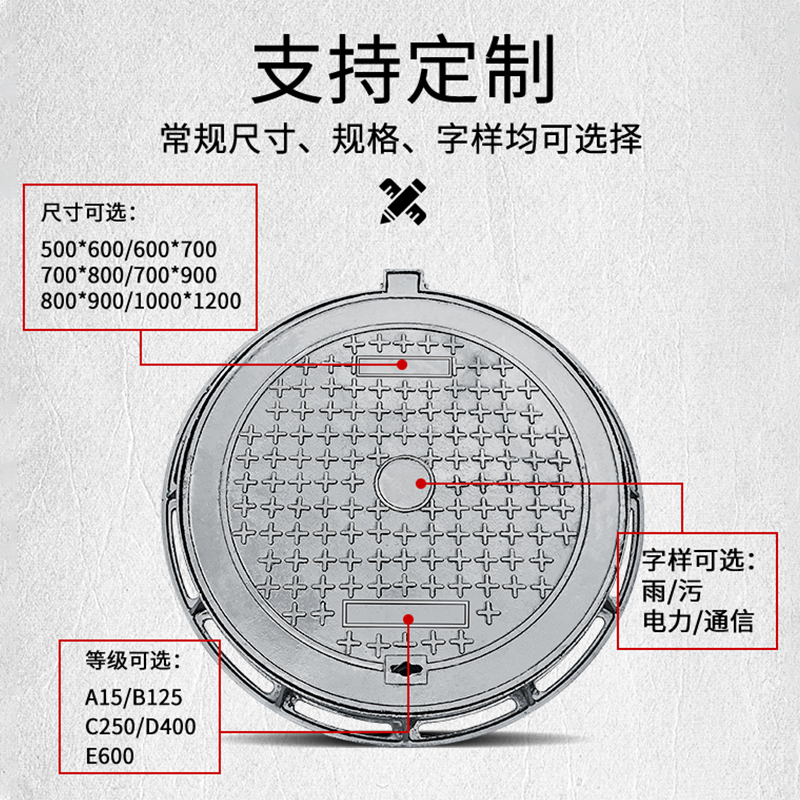 支持定制

常规尺寸、规格、字样均可选择

尺寸可选：
500*600/600*700
700*800/700*900
800*900/1000*1200

字样可选：
雨/污
电力/通信

等级可选：
A15/B125
C250/D400
E600