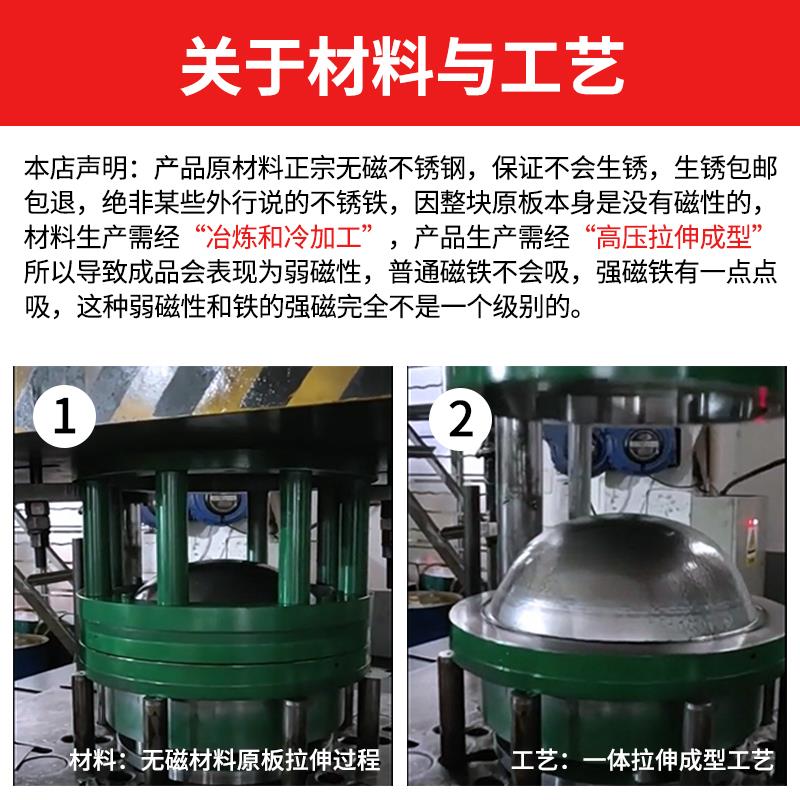 关于材料与工艺

本店声明：产品原材料正宗无磁不锈钢，保证不会生锈，生锈包邮包退，绝非某些外行说的不锈铁，因整块原板本身是没有磁性的，材料生产需经“冶炼和冷加工”，产品生产需经“高压拉伸成型”所以导致成品会表现为弱磁性，普通磁铁不会吸，强磁铁有一点点吸，这种弱磁性和铁的强磁完全不是一个级别的。

1

材料：无磁材料原板拉伸过程

2

工艺：一体拉伸成型工艺