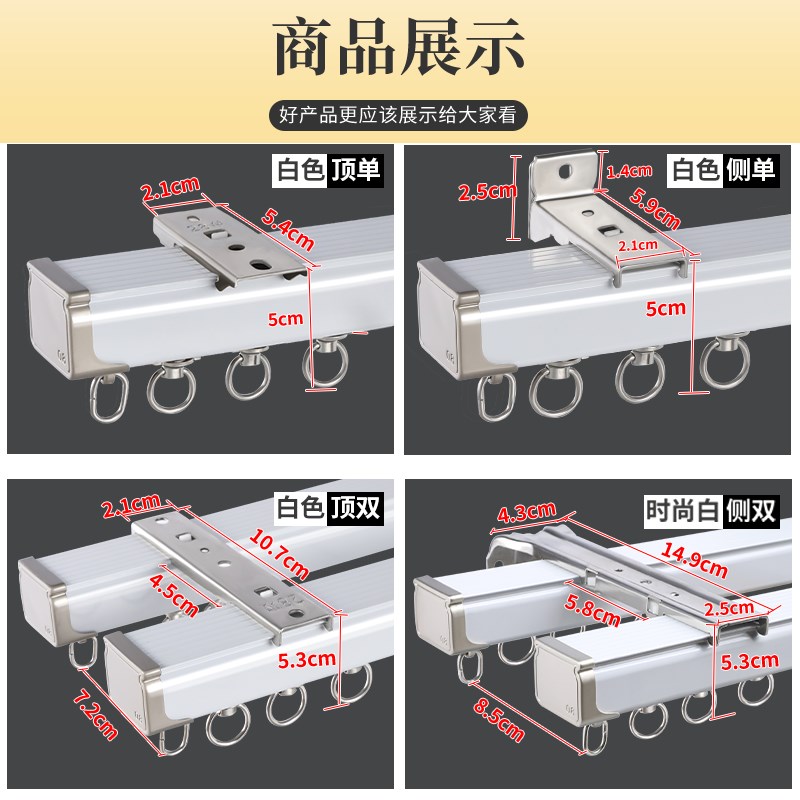 商品展示

好产品更应该展示给大家看

白色 顶单

2.1cm
5.4cm
5cm

白色 侧单

2.5cm
1.4cm
5.9cm
2.1cm
5cm

白色 顶双

2.1cm
10.7cm
4.5cm
5.3cm
7.2cm

时尚白 侧双

4.3cm
14.9cm
5.8cm
2.5cm
5.3cm
8.5cm