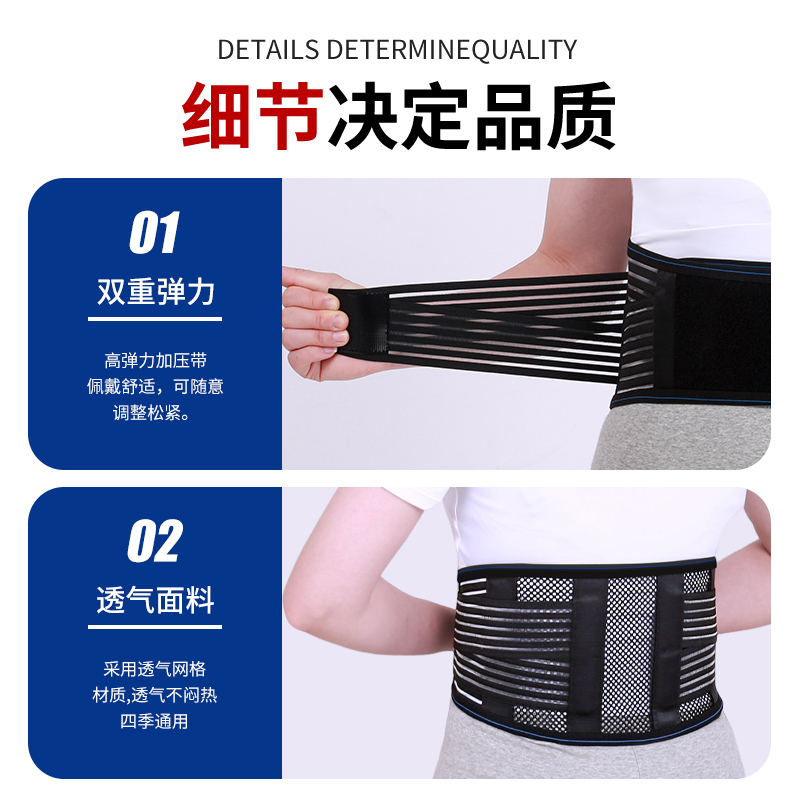 DETAILS DETERMINEQUALITY

细节决定品质

01

双重弹力

高弹力加压带
佩戴舒适，可随意
调整松紧。

02

透气面料

采用透气网格
材质,透气不闷热
四季通用