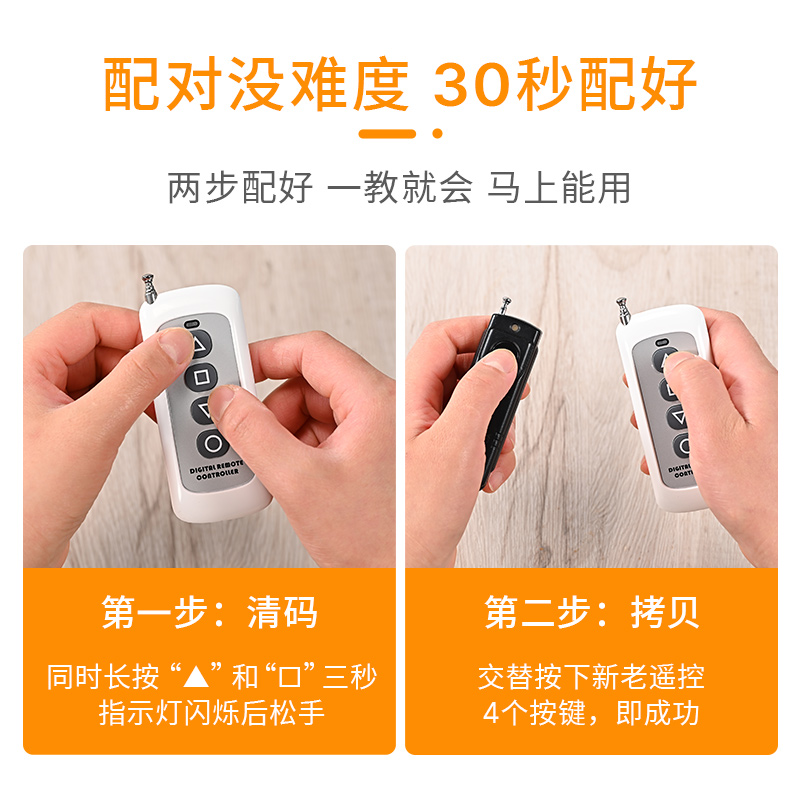 配对没难度 30秒配好

两步配好 一教就会 马上能用

DIGITAL REMOTE CONTROLLER

第一步：清码

同时长按“▲”和“口”三秒 指示灯闪烁后松手

DIGITAL REMOTE CONTROLLER

第二步：拷贝

交替按下新老遥控 4个按键，即成功