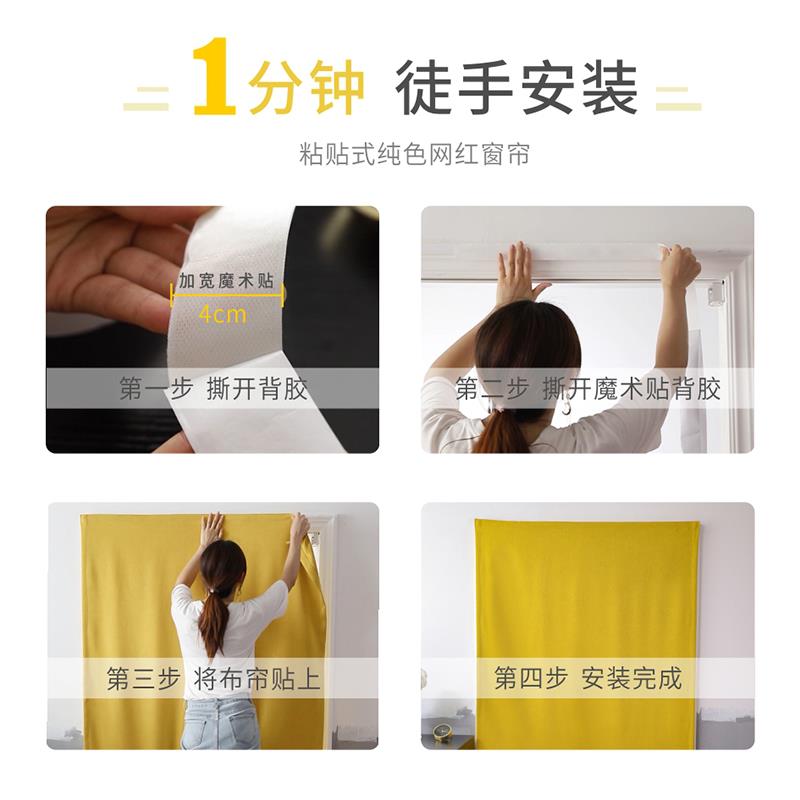 1分钟 徒手安装

粘贴式纯色网红窗帘

加宽魔术贴
4cm

第一步 撕开背胶

第二步 撕开魔术贴背胶

第三步 将布帘贴上

第四步 安装完成