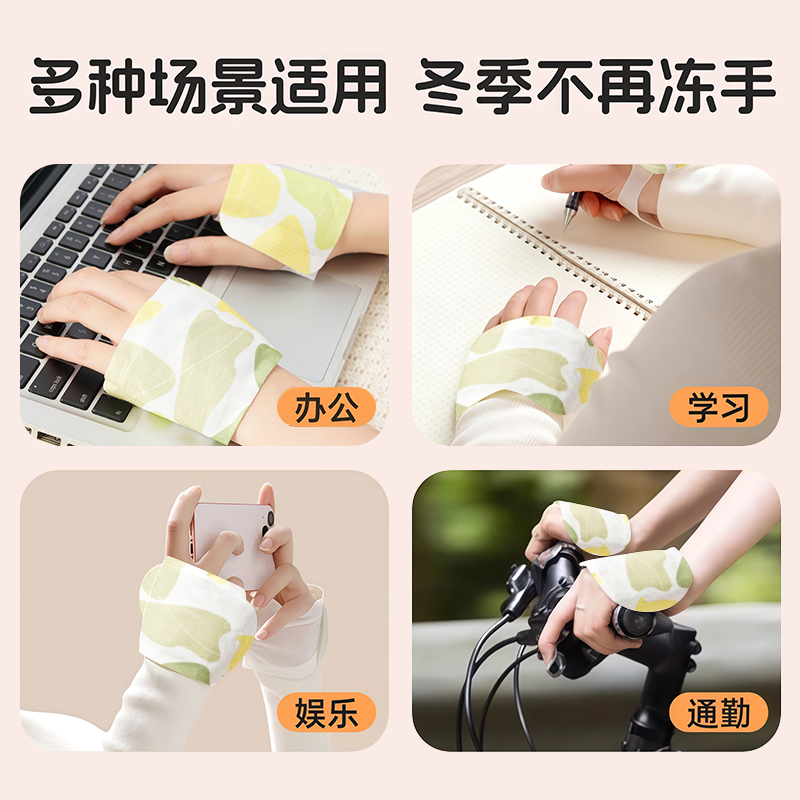 多种场景适用 冬季不再冻手

办公

学习

娱乐

通勤