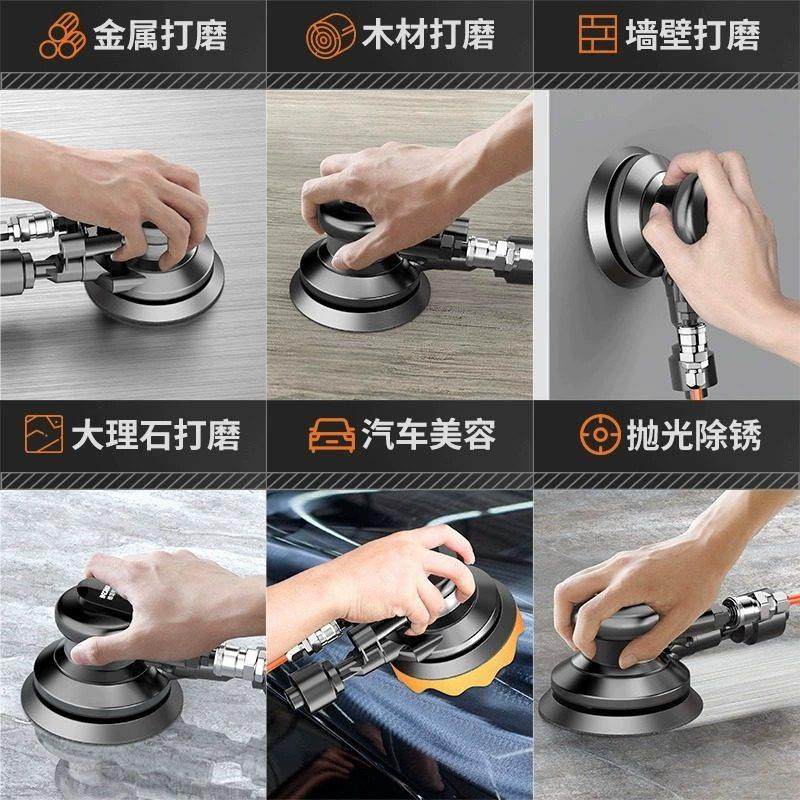 金属打磨

木材打磨

墙壁打磨

大理石打磨

汽车美容

抛光除锈