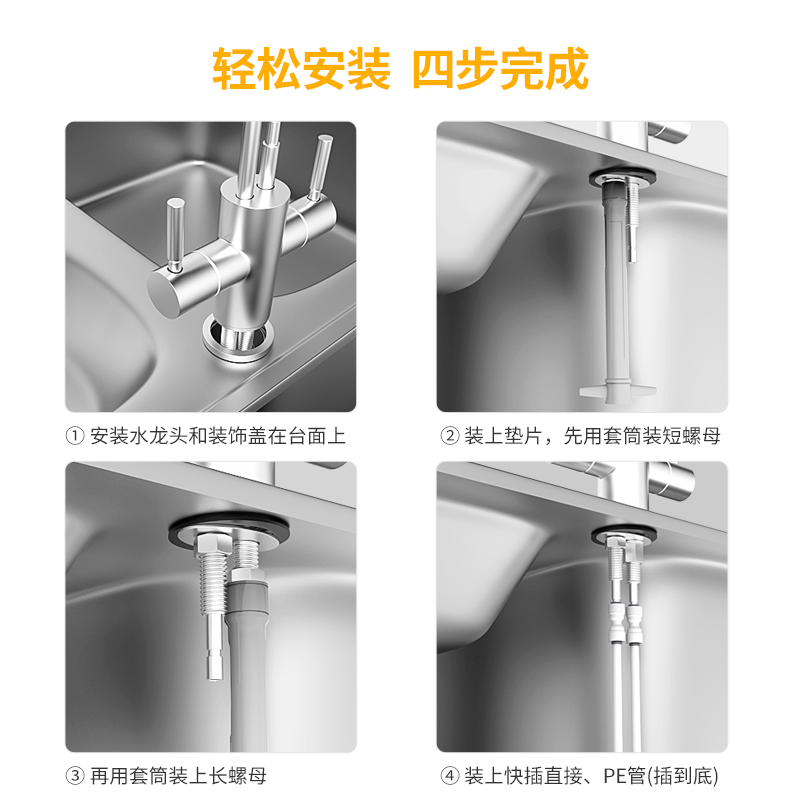 轻松安装 四步完成

① 安装水龙头和装饰盖在台面上

② 装上垫片，先用套筒装短螺母

③ 再用套筒装上长螺母

④ 装上快插直接、PE管(插到底)