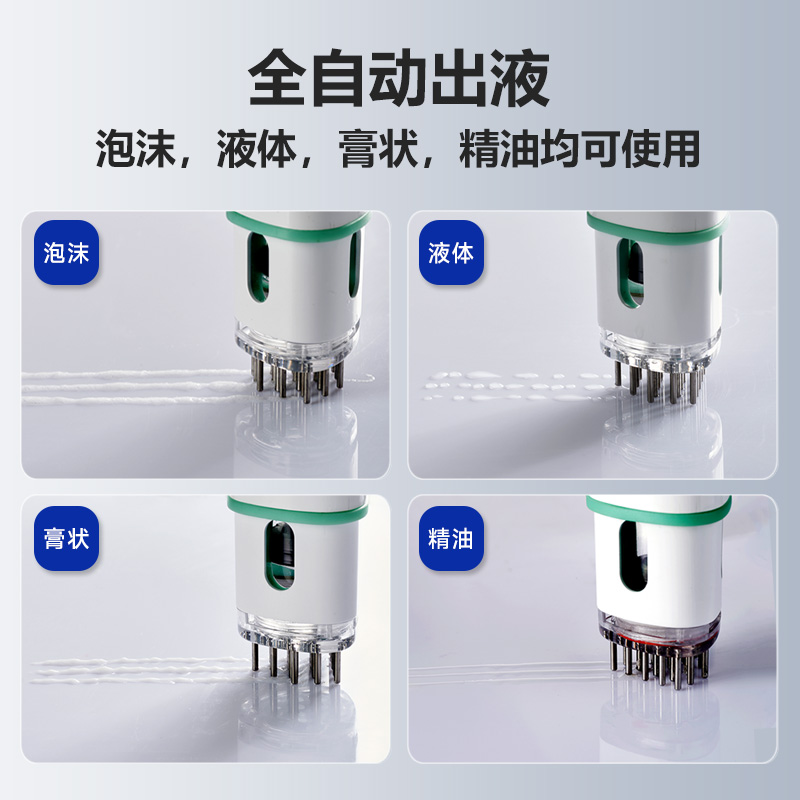 全自动出液

泡沫，液体，膏状，精油均可使用

泡沫

液体

膏状

精油