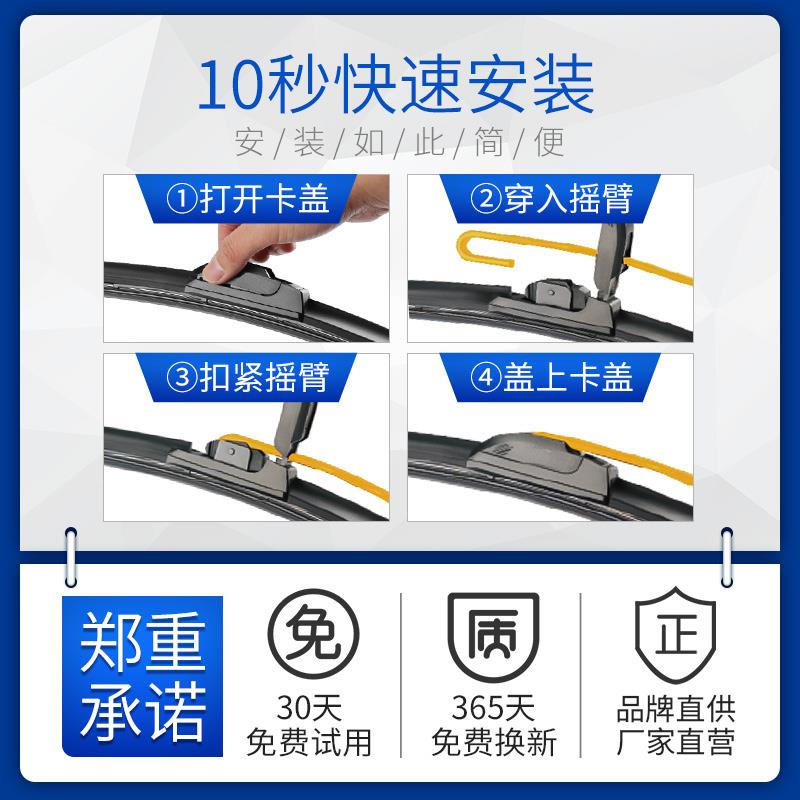 10秒快速安装

安/装/如/此/简/便

①打开卡盖

②穿入摇臂

③扣紧摇臂

④盖上卡盖

郑重承诺

免

30天
免费试用

质

365天
免费换新

正

品牌直供
厂家直营