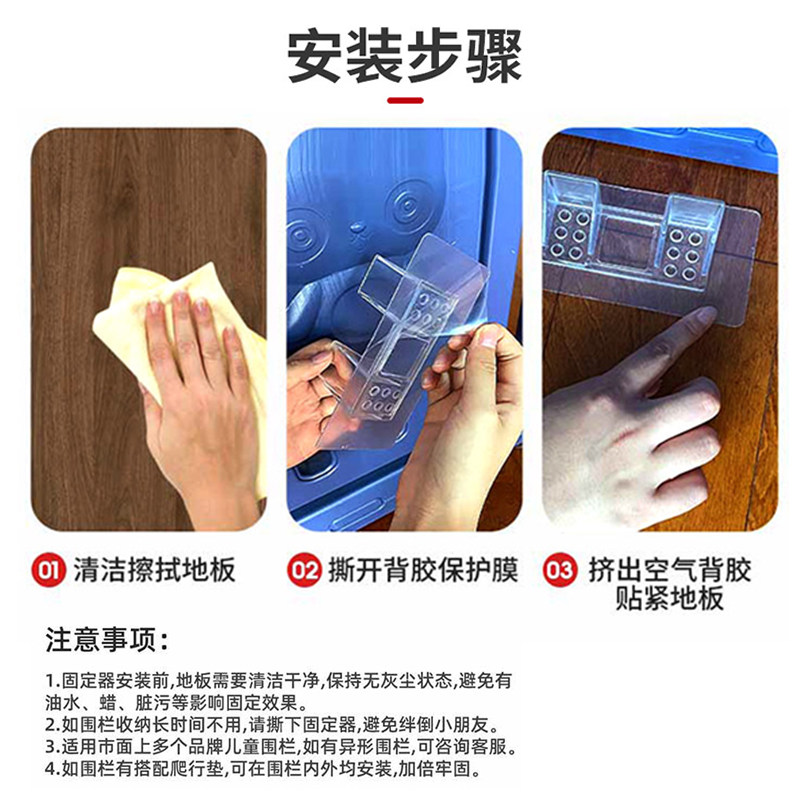 安装步骤

01 清洁擦拭地板

02 撕开背胶保护膜

03 挤出空气背胶贴紧地板

注意事项：

1.固定器安装前,地板需要清洁干净,保持无灰尘状态,避免有油水、蜡、脏污等影响固定效果。
2.如围栏收纳长时间不用,请撕下固定器,避免绊倒小朋友。
3.适用市面上多个品牌儿童围栏,如有异形围栏,可咨询客服。
4.如围栏有搭配爬行垫,可在围栏内外均安装,加倍牢固。