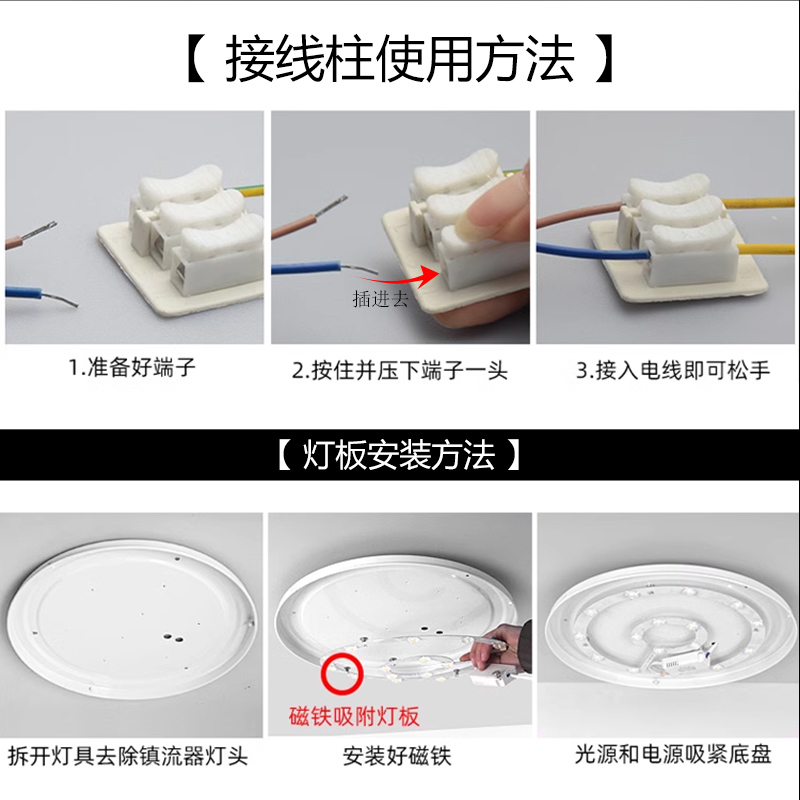 【 接线柱使用方法 】

插进去

1.准备好端子

2.按住并压下端子一头

3.接入电线即可松手

【 灯板安装方法 】

磁铁吸附灯板

拆开灯具去除镇流器灯头

安装好磁铁

光源和电源吸紧底盘