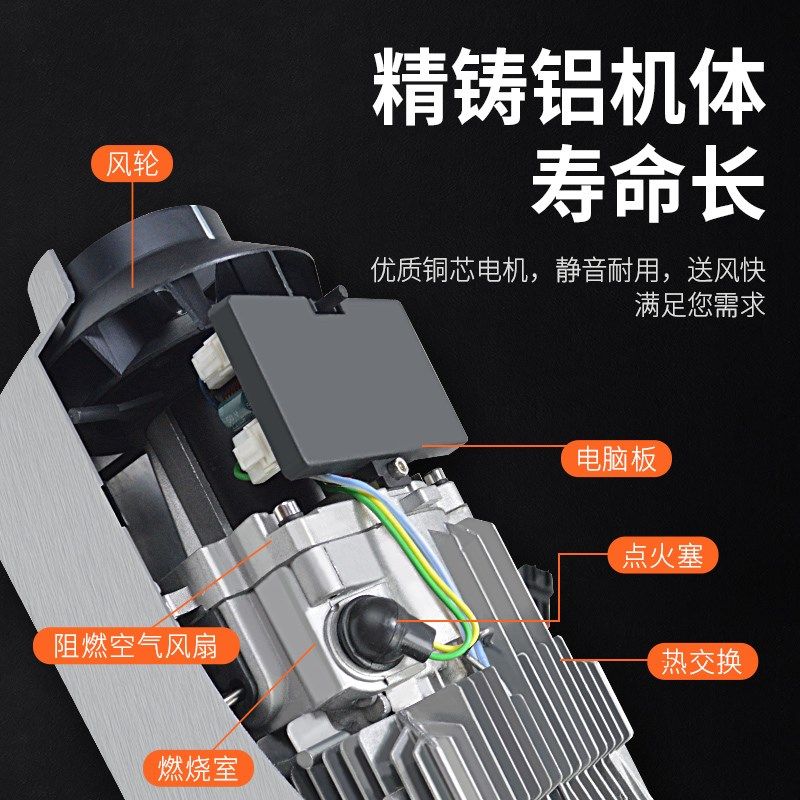 精铸铝机体
寿命长

优质铜芯电机，静音耐用，送风快
满足您需求

风轮

电脑板

点火塞

阻燃空气风扇

热交换

燃烧室