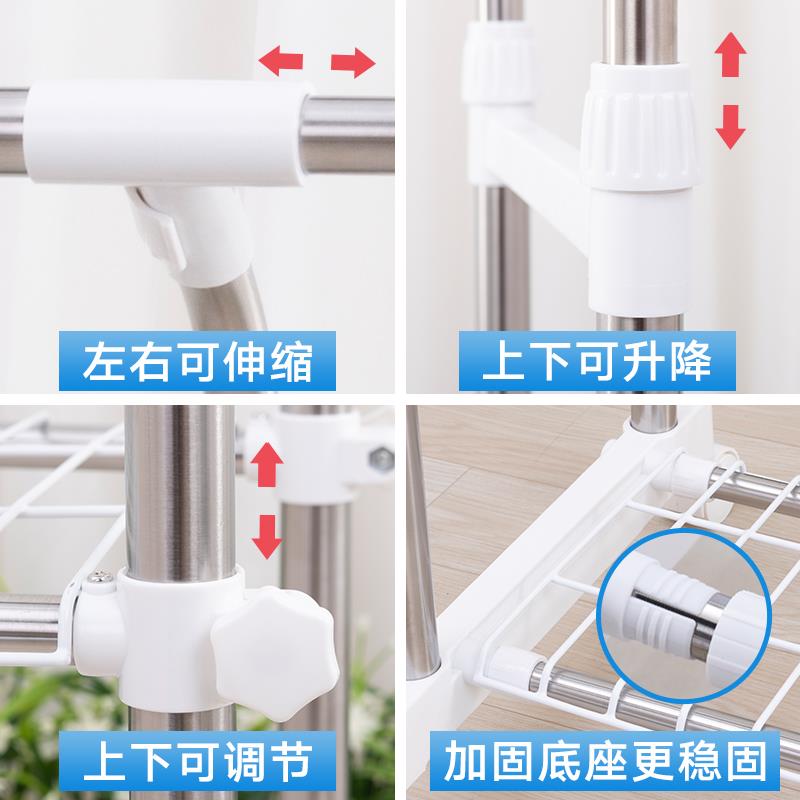 左右可伸缩

上下可升降

上下可调节

加固底座更稳固