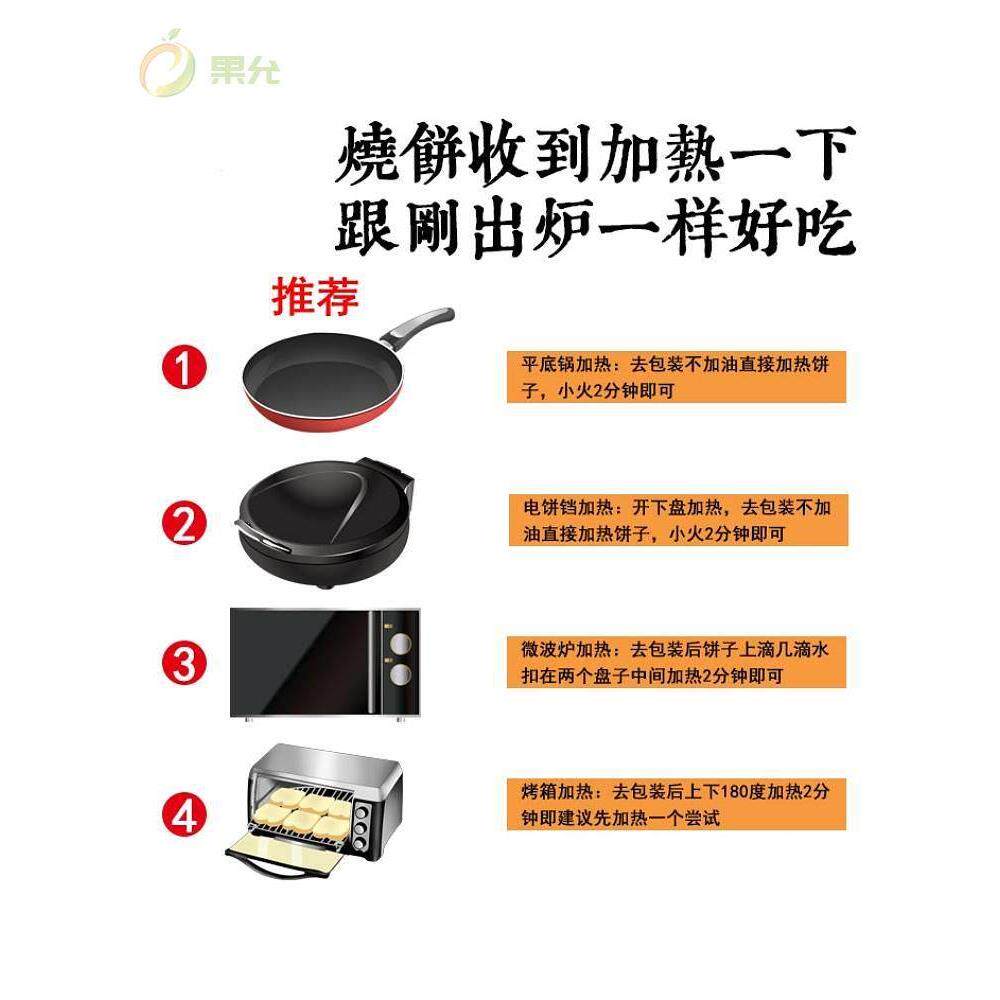 果允

燒餅收到加熱一下
跟剛出炉一样好吃

推荐

1

平底锅加热：去包装不加油直接加热饼子，小火2分钟即可

2

电饼铛加热：开下盘加热，去包装不加油直接加热饼子，小火2分钟即可

3

微波炉加热：去包装后饼子上滴几滴水扣在两个盘子中间加热2分钟即可

4

烤箱加热：去包装后上下180度加热2分钟即建议先加热一个尝试