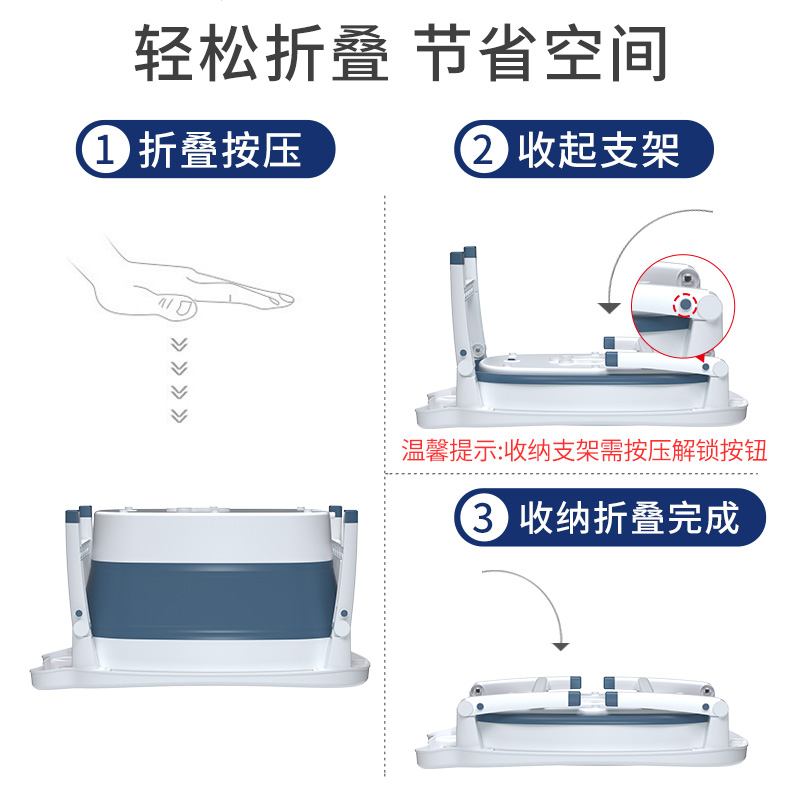 轻松折叠 节省空间

① 折叠按压

② 收起支架

温馨提示:收纳支架需按压解锁按钮

③ 收纳折叠完成