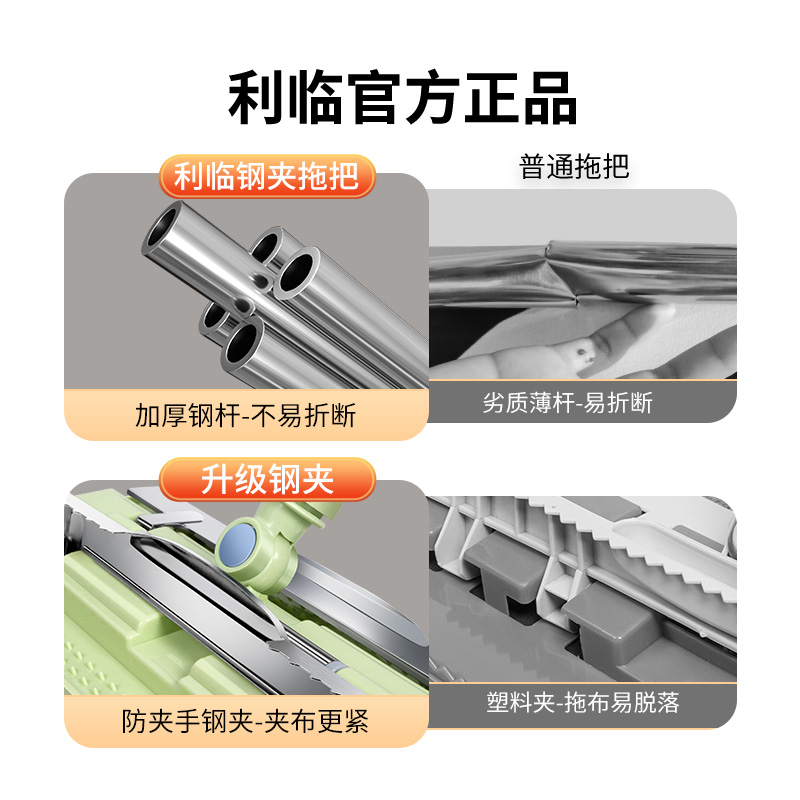 利临官方正品

利临钢夹拖把

普通拖把

加厚钢杆-不易折断

劣质薄杆-易折断

升级钢夹

防夹手钢夹-夹布更紧

塑料夹-拖布易脱落