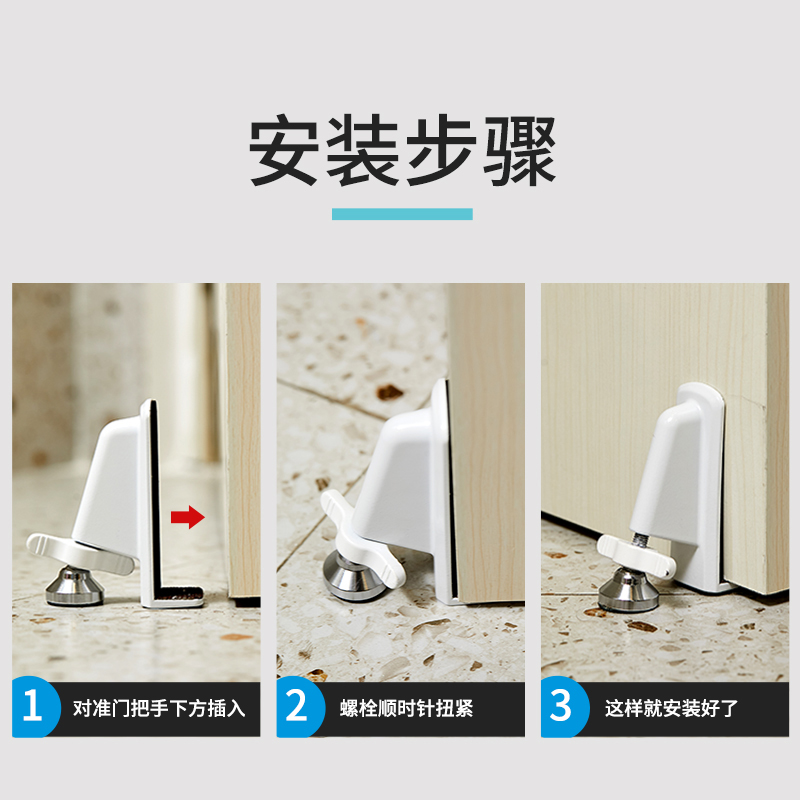 安装步骤

1 对准门把手下方插入

2 螺栓顺时针扭紧

3 这样就安装好了