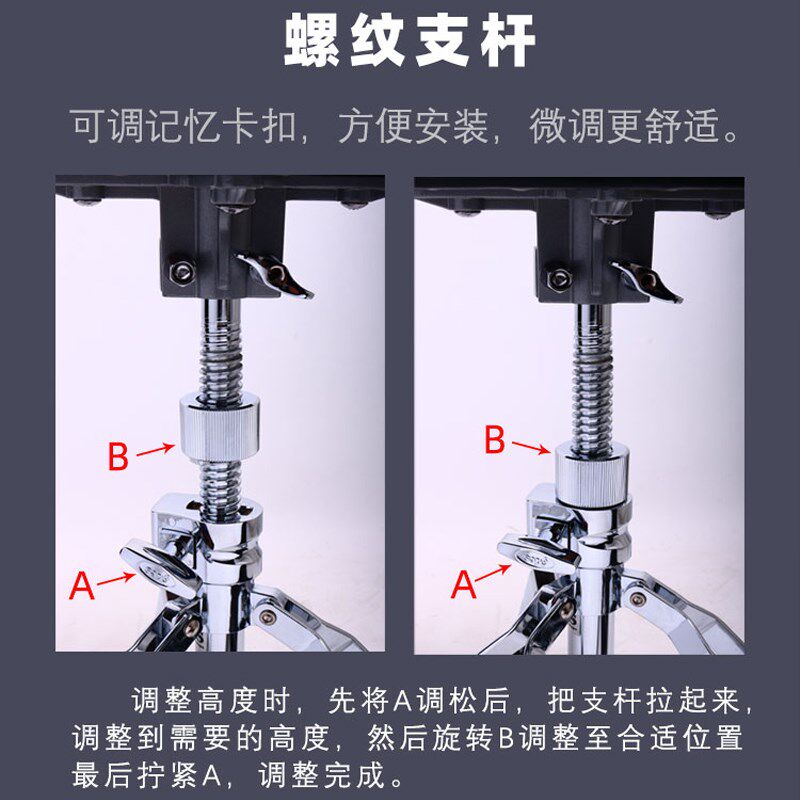 螺纹支杆

可调记忆卡扣，方便安装，微调更舒适。

B

A

B

A

调整高度时，先将A调松后，把支杆拉起来，调整到需要的高度，然后旋转B调整至合适位置最后拧紧A，调整完成。