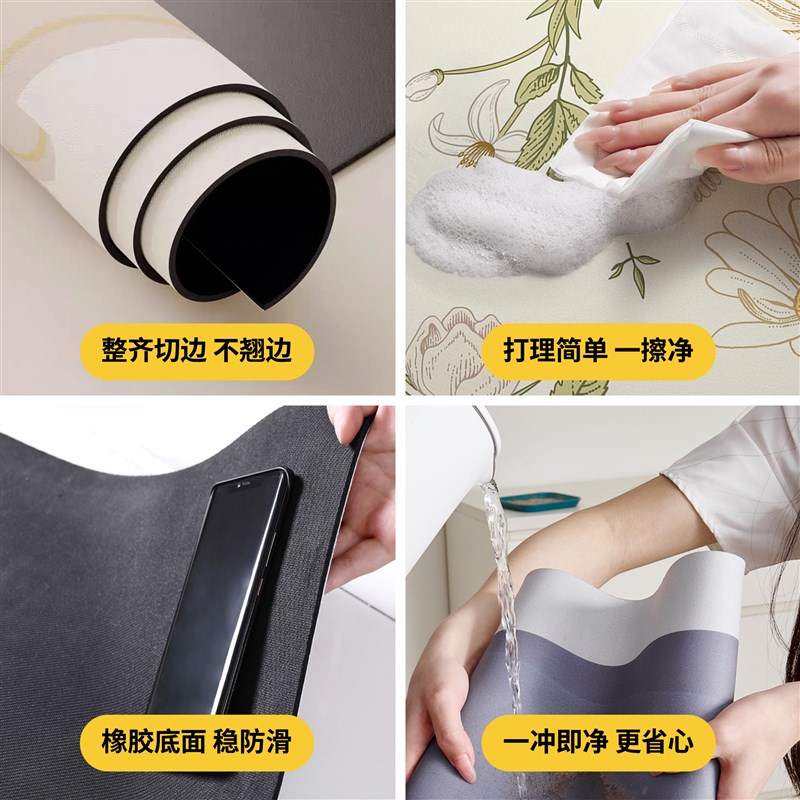 整齐切边 不翘边

打理简单 一擦净

橡胶底面 稳防滑

一冲即净 更省心