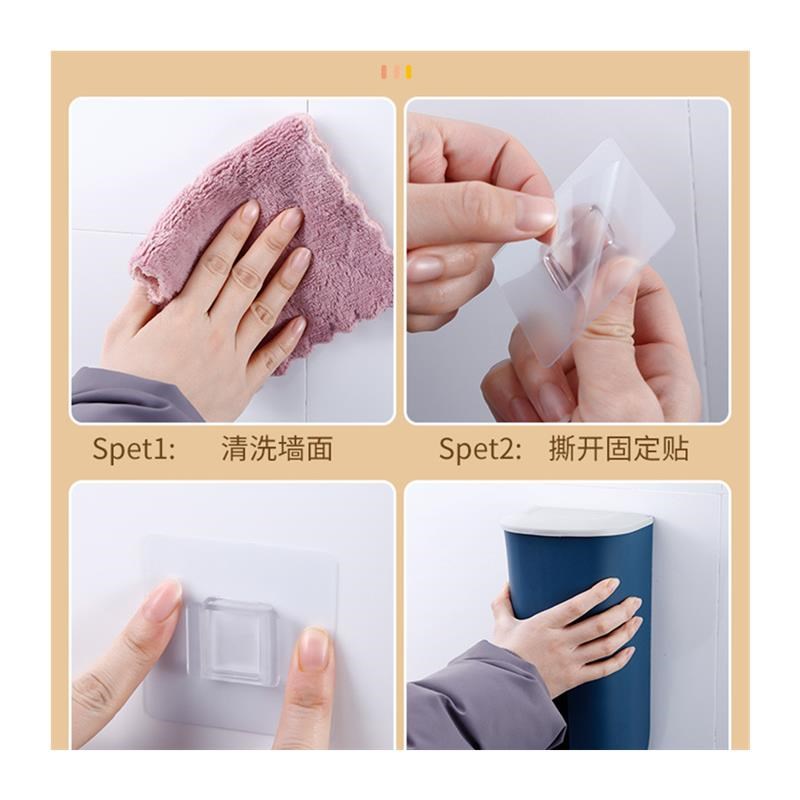 Spet1: 清洗墙面

Spet2: 撕开固定贴