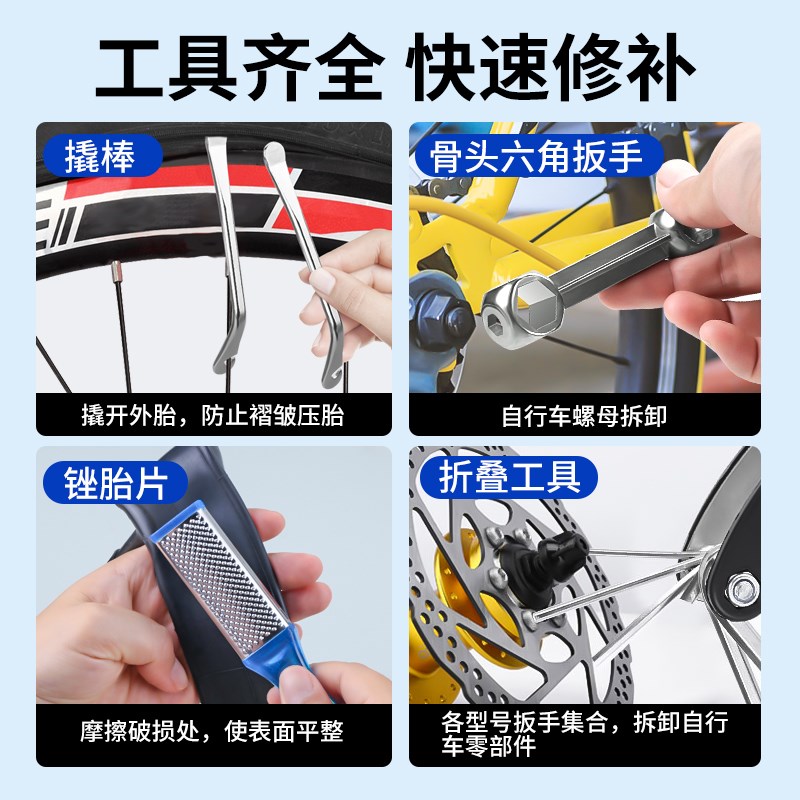 工具齐全 快速修补

撬棒

撬开外胎，防止褶皱压胎

骨头六角扳手

自行车螺母拆卸

锉胎片

摩擦破损处，使表面平整

折叠工具

各型号扳手集合，拆卸自行车零部件