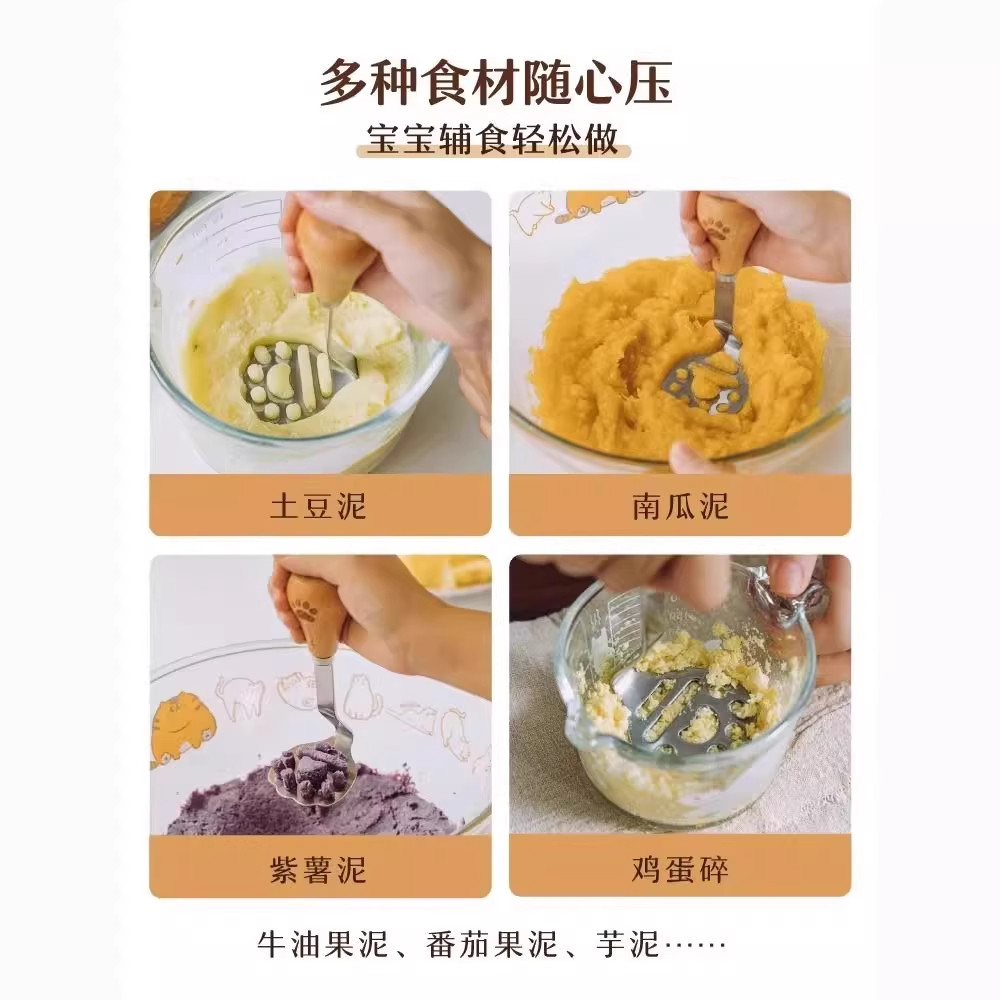 多种食材随心压
宝宝辅食轻松做

土豆泥

南瓜泥

紫薯泥

鸡蛋碎

牛油果泥、番茄果泥、芋泥……