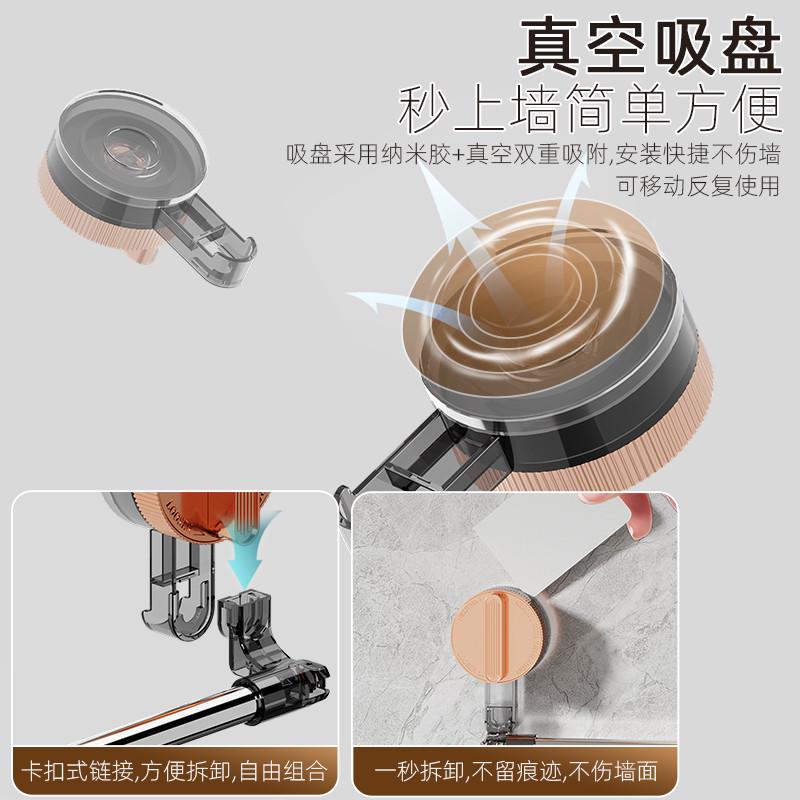 真空吸盘
秒上墙简单方便

吸盘采用纳米胶+真空双重吸附,安装快捷不伤墙
可移动反复使用

卡扣式链接,方便拆卸,自由组合

一秒拆卸,不留痕迹,不伤墙面