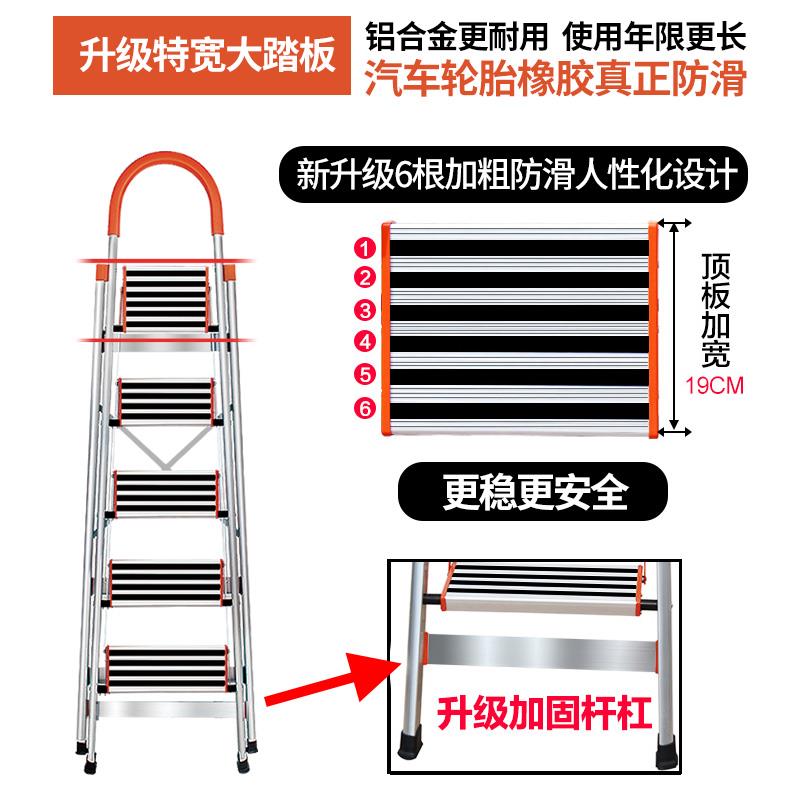 升级特宽大踏板

铝合金更耐用 使用年限更长
汽车轮胎橡胶真正防滑

新升级6根加粗防滑人性化设计

1
2
3
4
5
6

顶板加宽
19CM

更稳更安全

升级加固杆杠