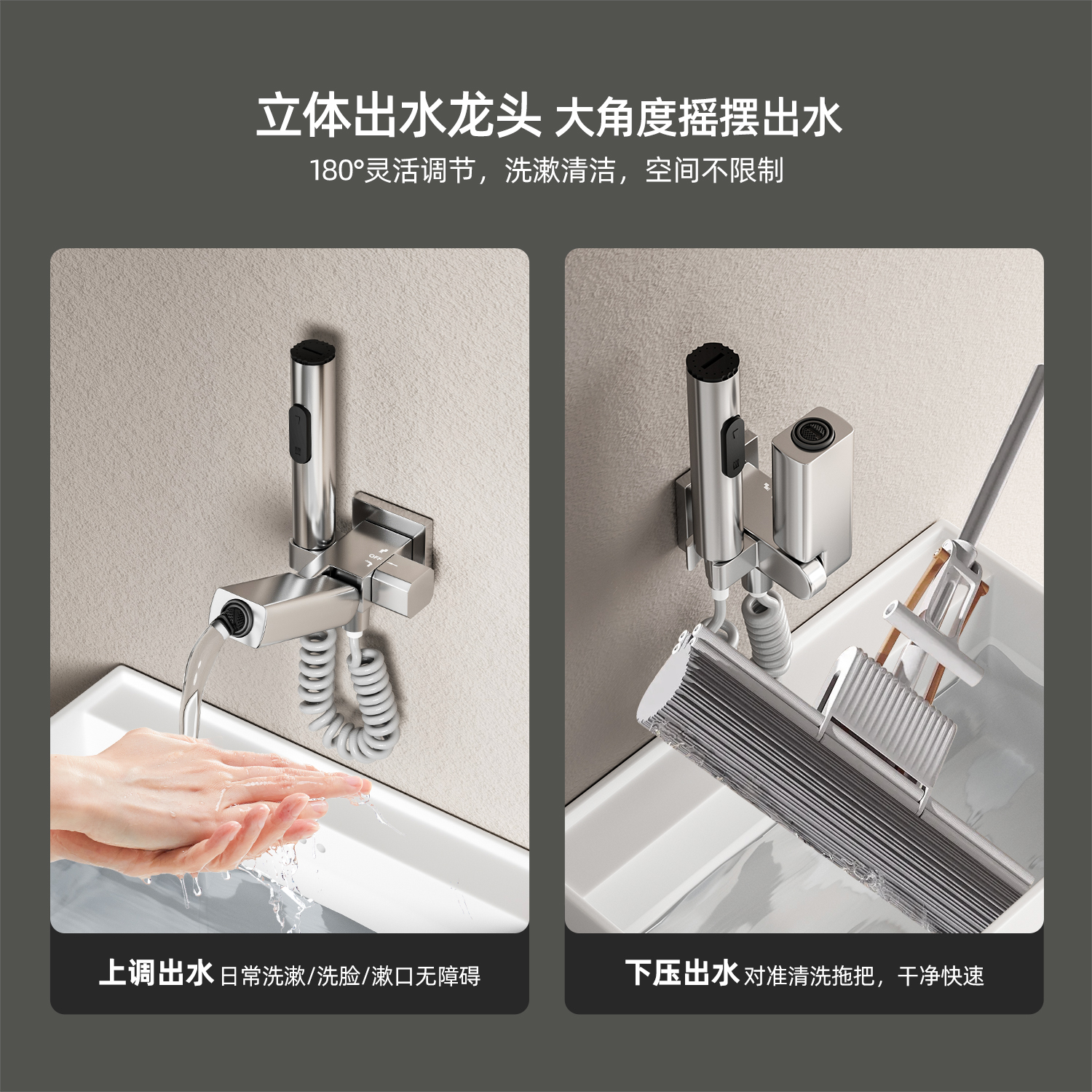 立体出水龙头 大角度摇摆出水

180°灵活调节，洗漱清洁，空间不限制

OFF

上调出水 日常洗漱/洗脸/漱口无障碍

下压出水 对准清洗拖把，干净快速