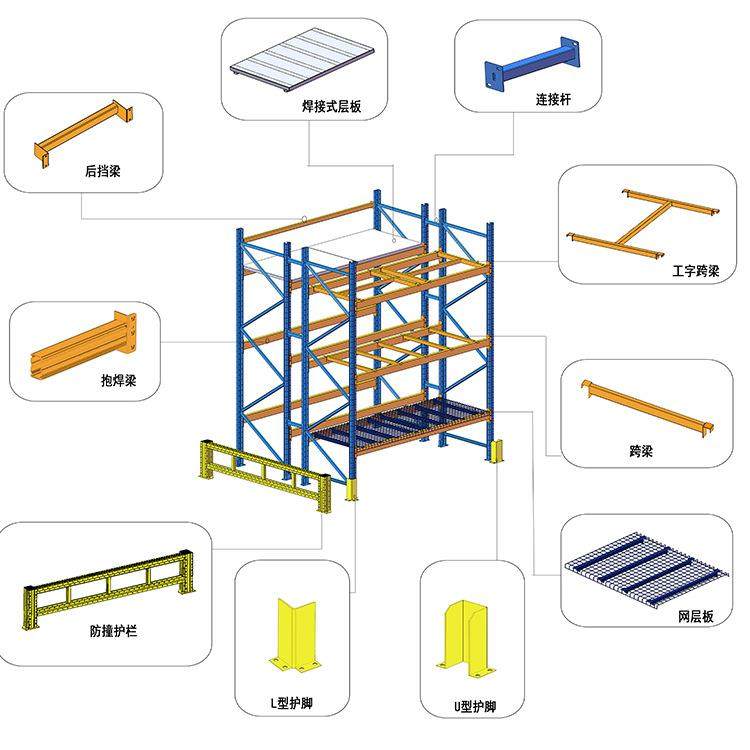 焊接式层板

连接杆

后挡梁

工字跨梁

抱焊梁

跨梁

网层板

防撞护栏

L型护脚

U型护脚