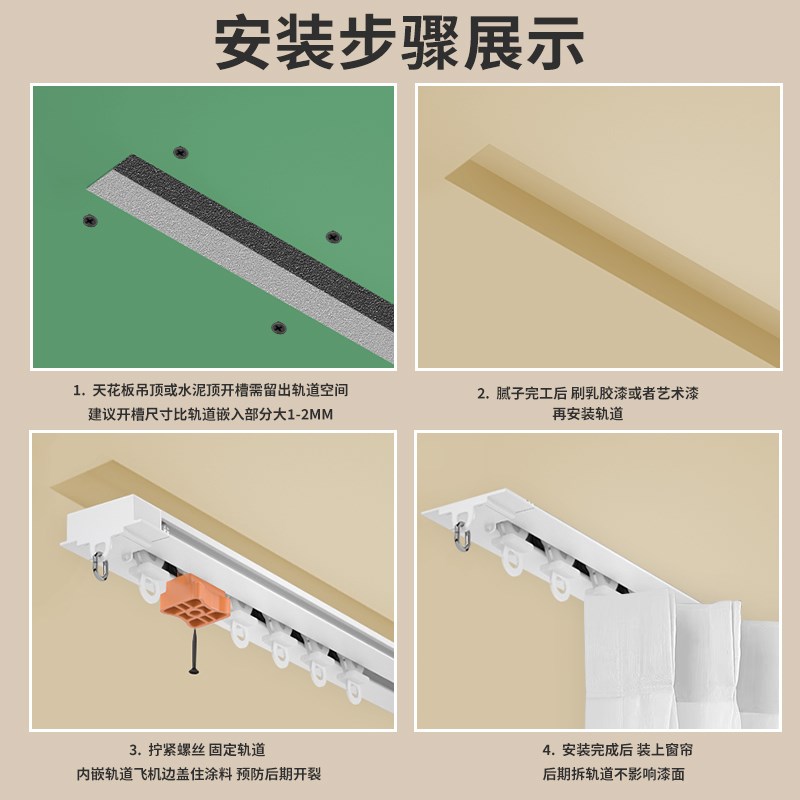 安装步骤展示

1. 天花板吊顶或水泥顶开槽需留出轨道空间
建议开槽尺寸比轨道嵌入部分大1-2MM

2. 腻子完工后 刷乳胶漆或者艺术漆
再安装轨道

3. 拧紧螺丝 固定轨道
内嵌轨道飞机边盖住涂料 预防后期开裂

4. 安装完成后 装上窗帘
后期拆轨道不影响漆面