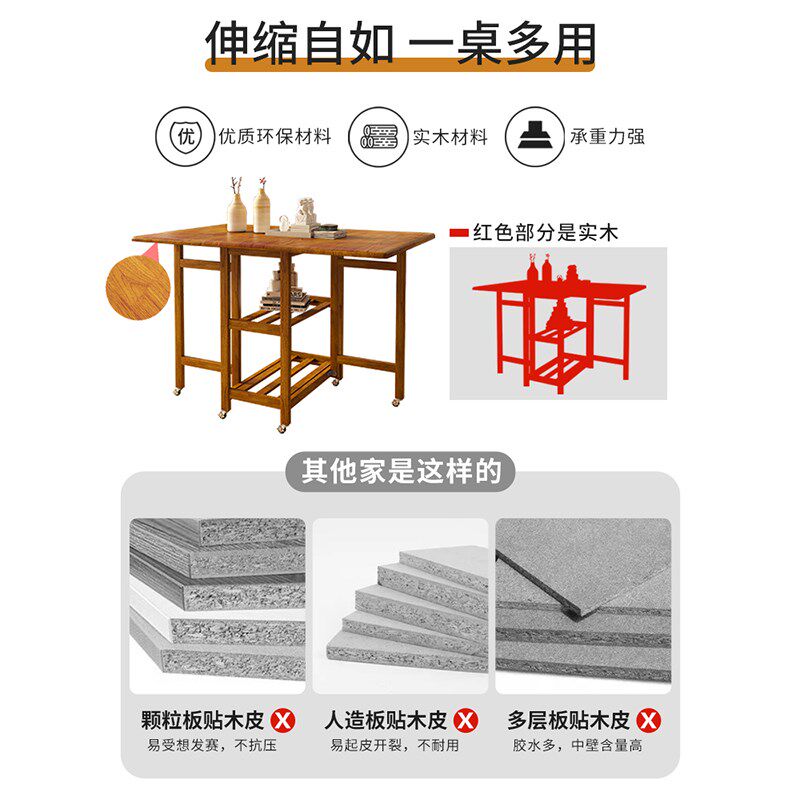 伸缩自如 一桌多用

优 优质环保材料

实木材料

承重力强

红色部分是实木

其他家是这样的

颗粒板贴木皮

易受想发赛，不抗压

人造板贴木皮

易起皮开裂，不耐用

多层板贴木皮

胶水多，中壁含量高