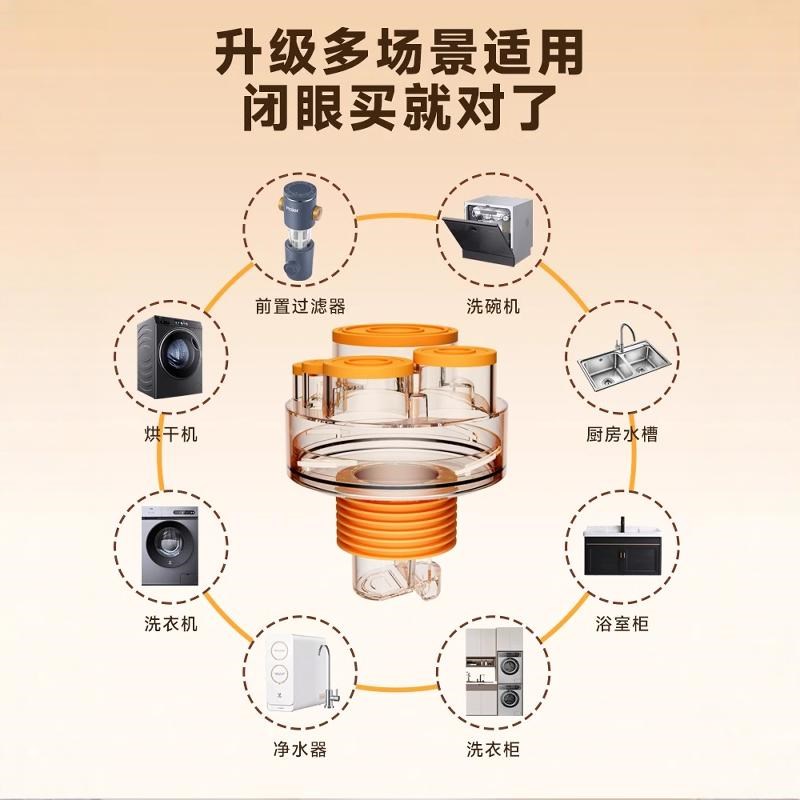 升级多场景适用
闭眼买就对了

前置过滤器

洗碗机

烘干机

厨房水槽

洗衣机

浴室柜

净水器

洗衣柜