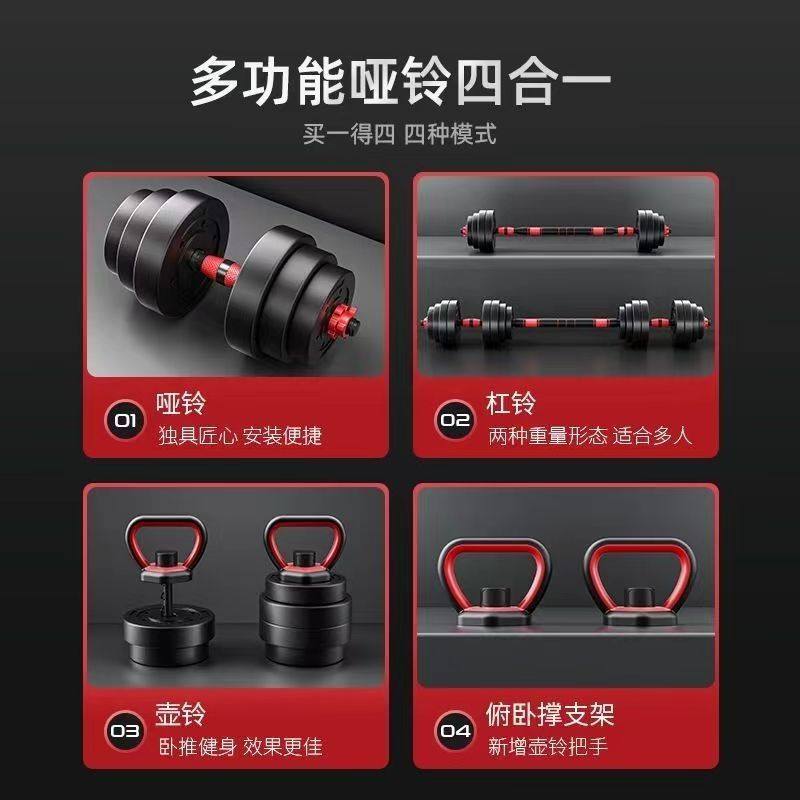 多功能哑铃四合一

买一得四 四种模式

01 哑铃
独具匠心 安装便捷

02 杠铃
两种重量形态 适合多人

03 壶铃
卧推健身 效果更佳

04 俯卧撑支架
新增壶铃把手