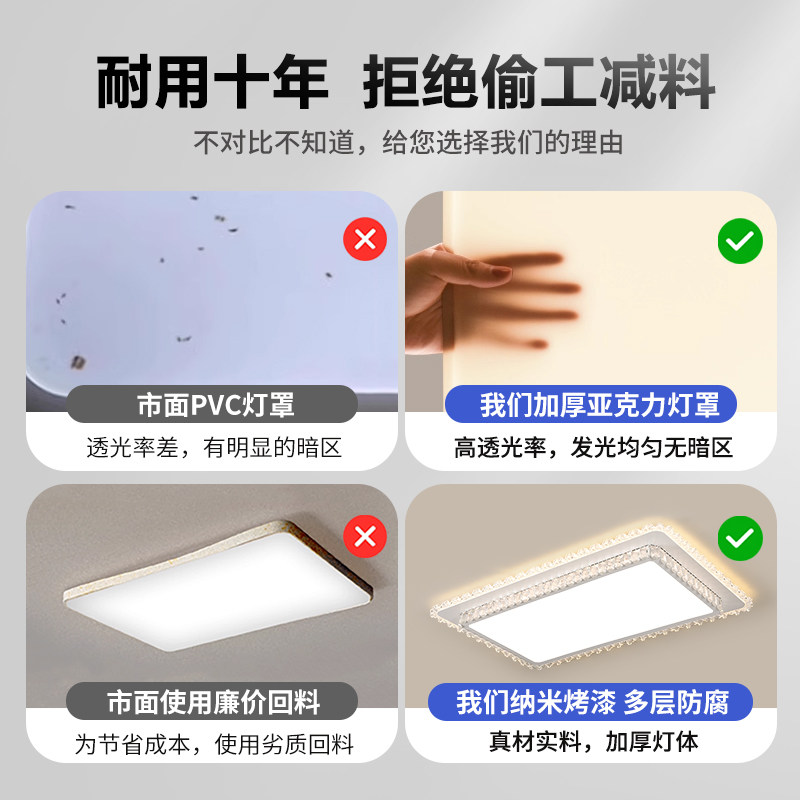 耐用十年 拒绝偷工减料

不对比不知道，给您选择我们的理由

市面PVC灯罩

透光率差，有明显的暗区

我们加厚亚克力灯罩

高透光率，发光均匀无暗区

市面使用廉价回料

为节省成本，使用劣质回料

我们纳米烤漆 多层防腐

真材实料，加厚灯体