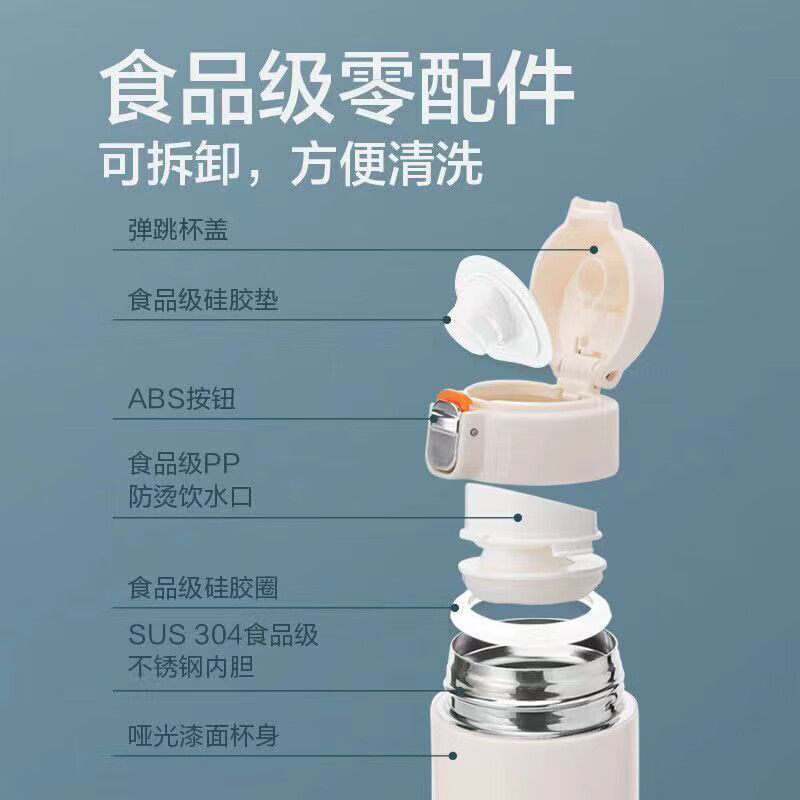 食品级零配件
可拆卸，方便清洗

弹跳杯盖

食品级硅胶垫

ABS按钮

食品级PP
防烫饮水口

食品级硅胶圈

SUS 304食品级
不锈钢内胆

哑光漆面杯身