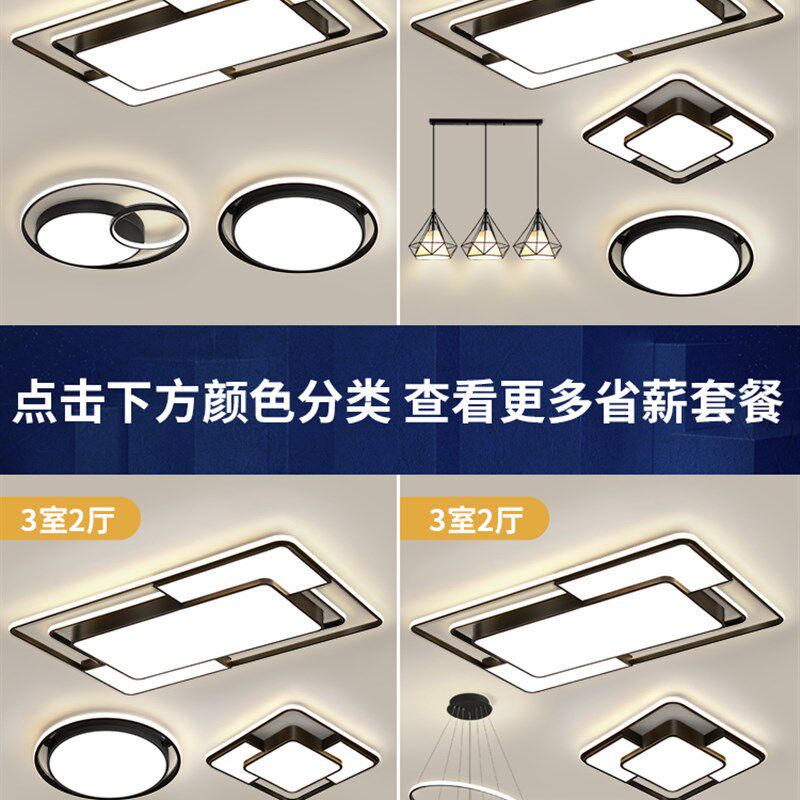 点击下方颜色分类 查看更多省薪套餐

3室2厅

3室2厅