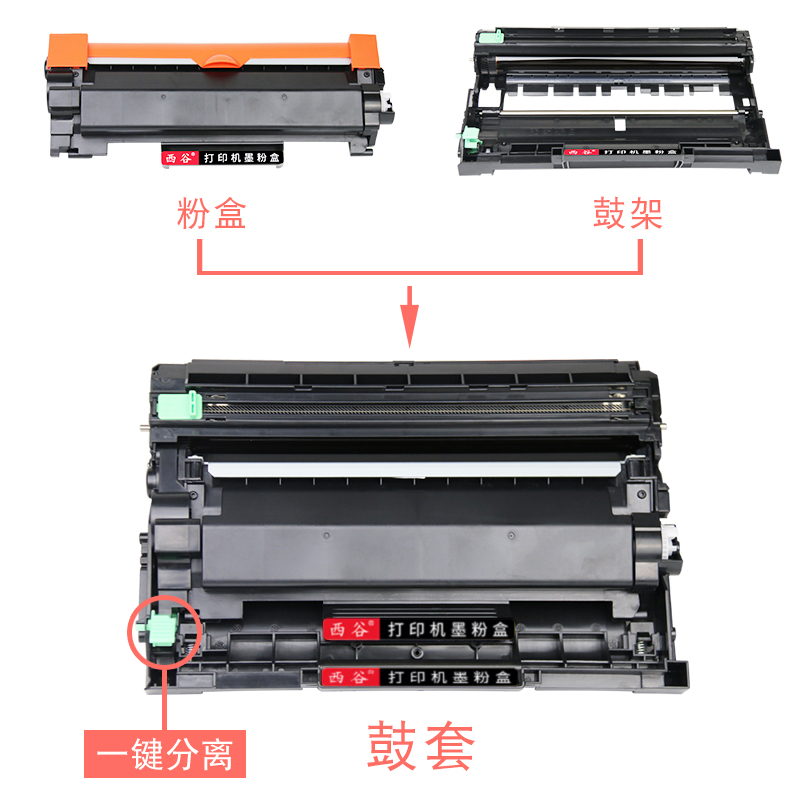 西谷® 打印机墨粉盒

西谷® 打印机墨粉盒

粉盒

鼓架

西谷® 打印机墨粉盒

西谷® 打印机墨粉盒

一键分离

鼓套