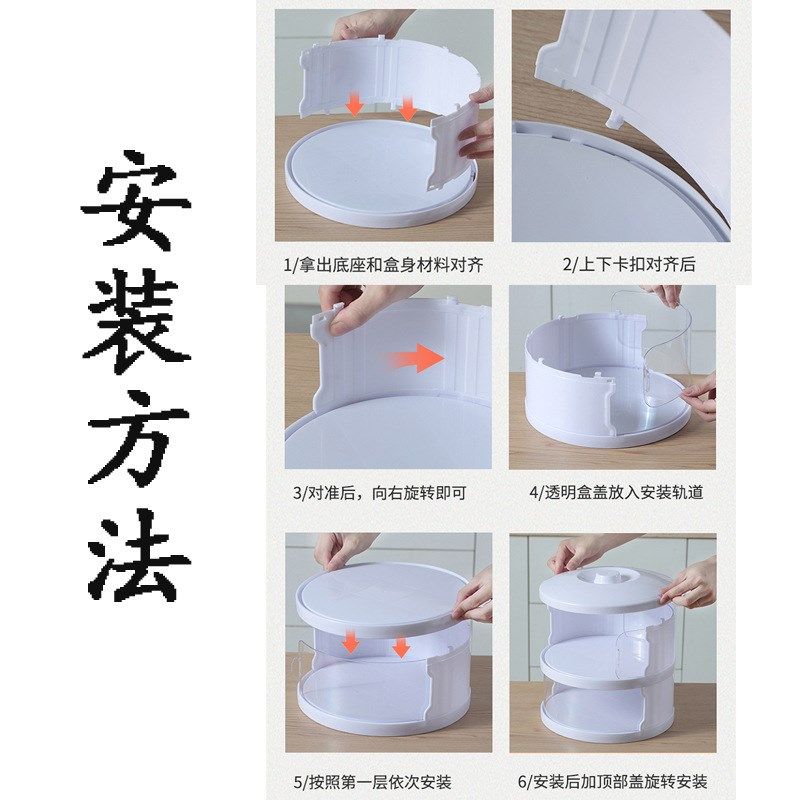 安装方法

1/拿出底座和盒身材料对齐

2/上下卡扣对齐后

3/对准后，向右旋转即可

4/透明盒盖放入安装轨道

5/按照第一层依次安装

6/安装后加顶部盖旋转安装