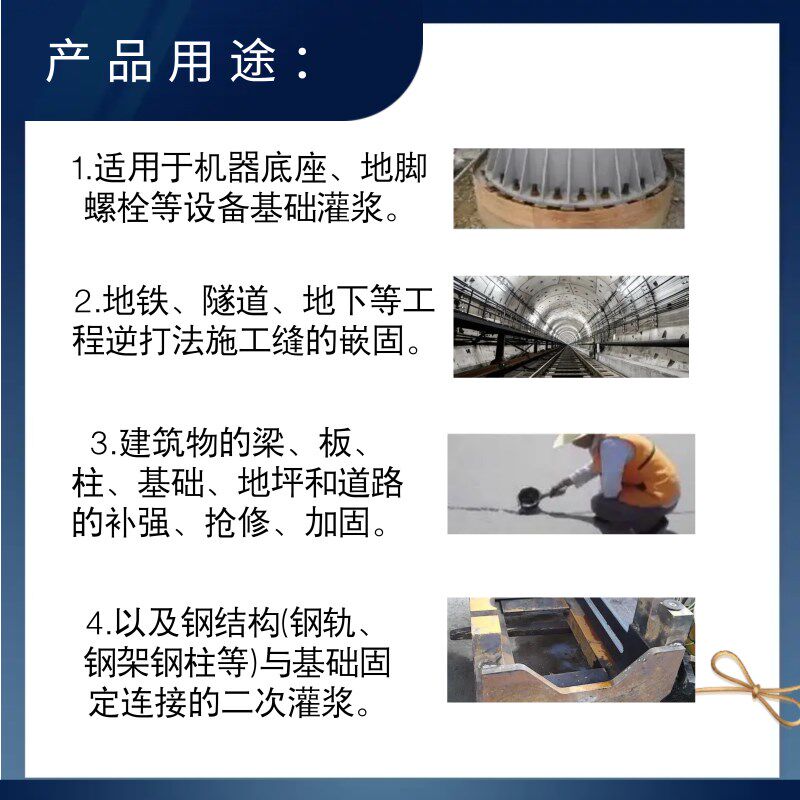 产品用途：

1.适用于机器底座、地脚螺栓等设备基础灌浆。

2.地铁、隧道、地下等工程逆打法施工缝的嵌固。

3.建筑物的梁、板、柱、基础、地坪和道路的补强、抢修、加固。

4.以及钢结构(钢轨、钢架钢柱等)与基础固定连接的二次灌浆。