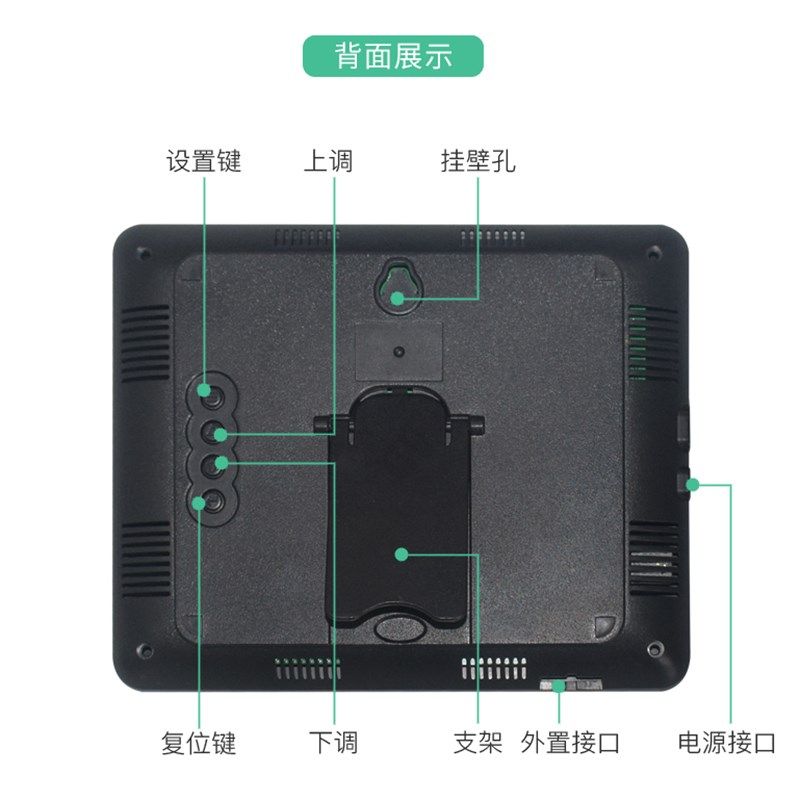 背面展示

设置键
上调
挂壁孔

复位键
下调
支架
外置接口
电源接口