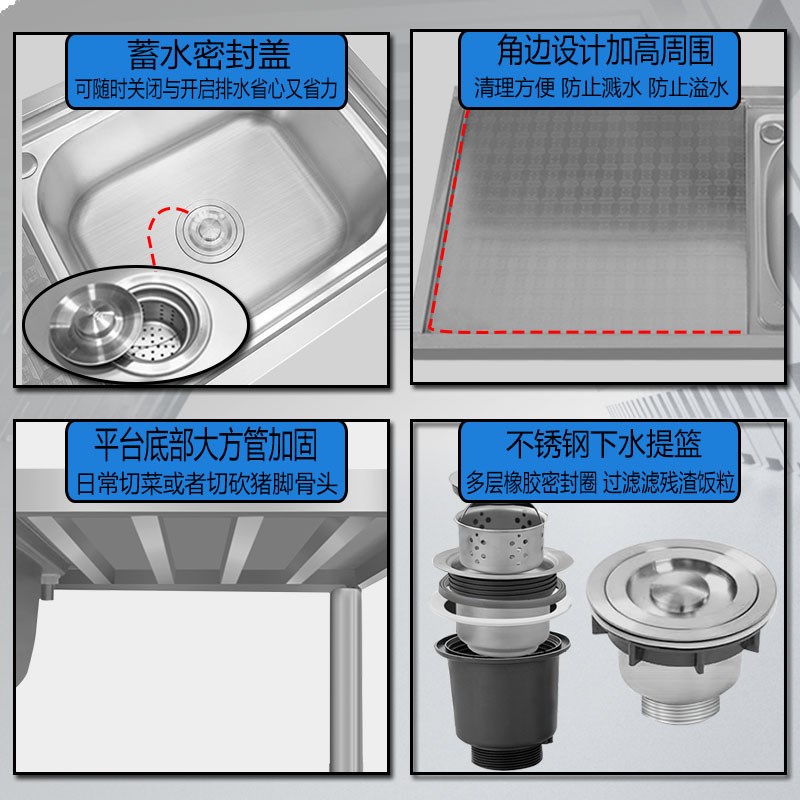 蓄水密封盖
可随时关闭与开启排水省心又省力

角边设计加高周围
清理方便 防止溅水 防止溢水

平台底部大方管加固
日常切菜或者切砍猪脚骨头

不锈钢下水提篮
多层橡胶密封圈 过滤滤残渣饭粒